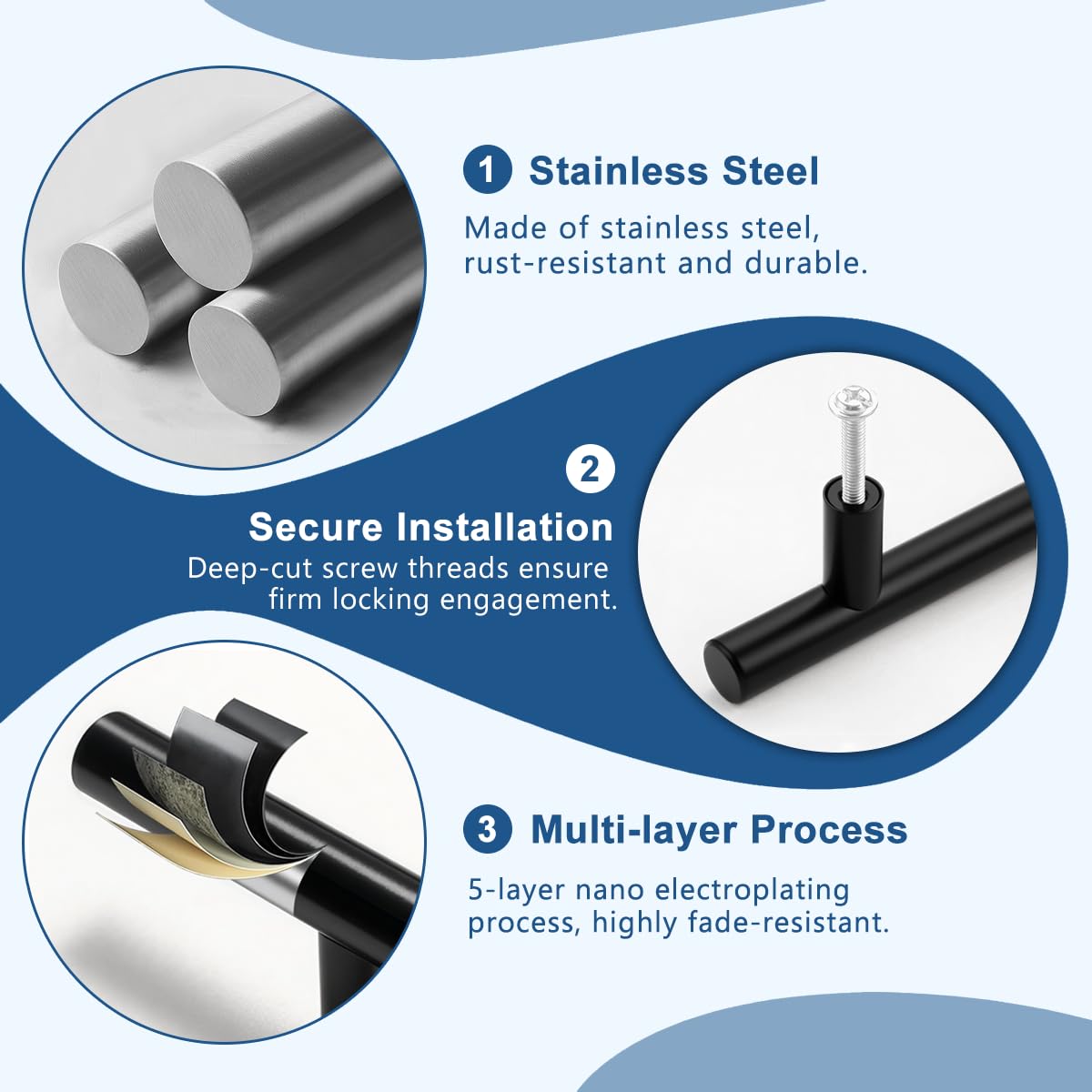 1 Stainless Steel

Made of stainless steel, rust-resistant and durable.

2 Secure Installation

Deep-cut screw threads ensure firm locking engagement.

3 Multi-layer Process

5-layer nano electroplating process, highly fade-resistant.