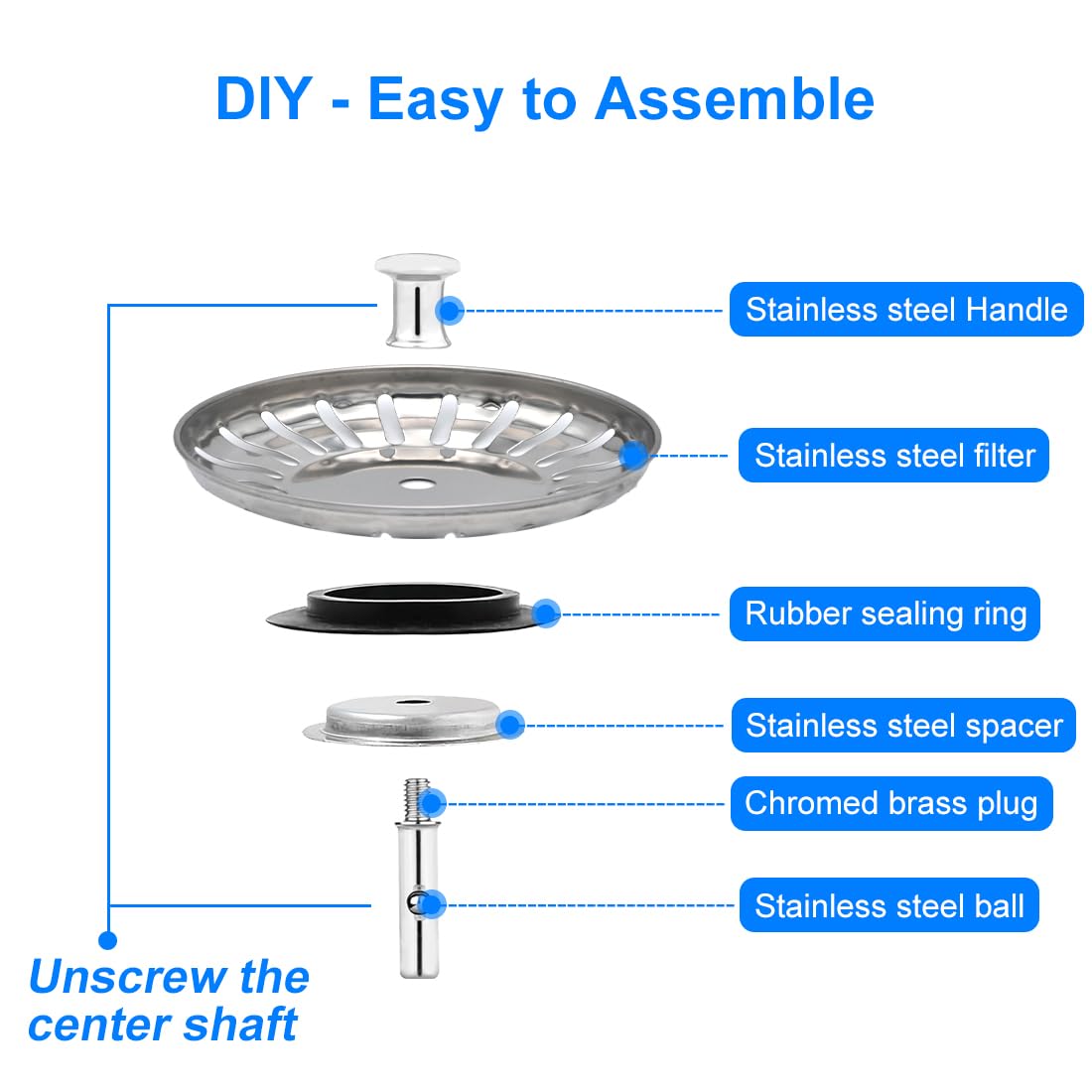 DIY - Easy to Assemble

Stainless steel Handle

Stainless steel filter

Rubber sealing ring

Stainless steel spacer

Chromed brass plug

Stainless steel ball

Unscrew the center shaft