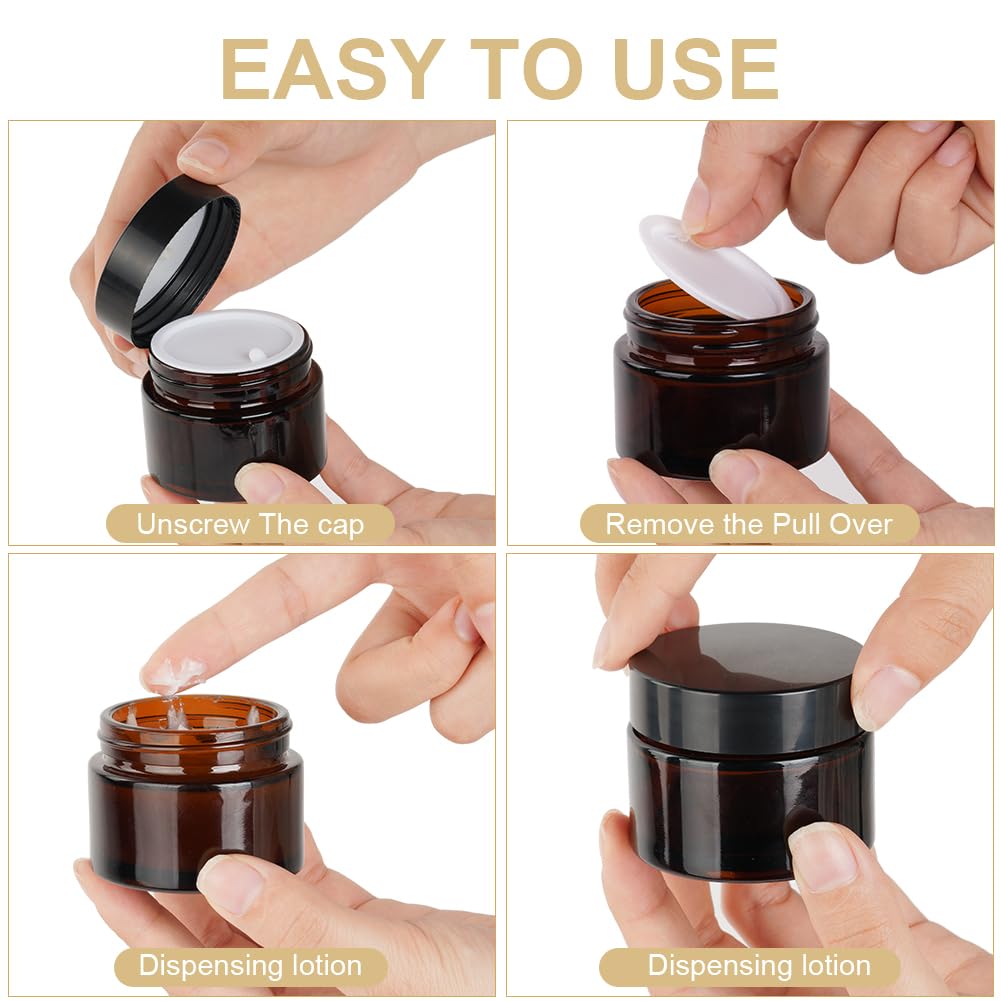 EASY TO USE

Unscrew The cap

Remove the Pull Over

Dispensing lotion

Dispensing lotion