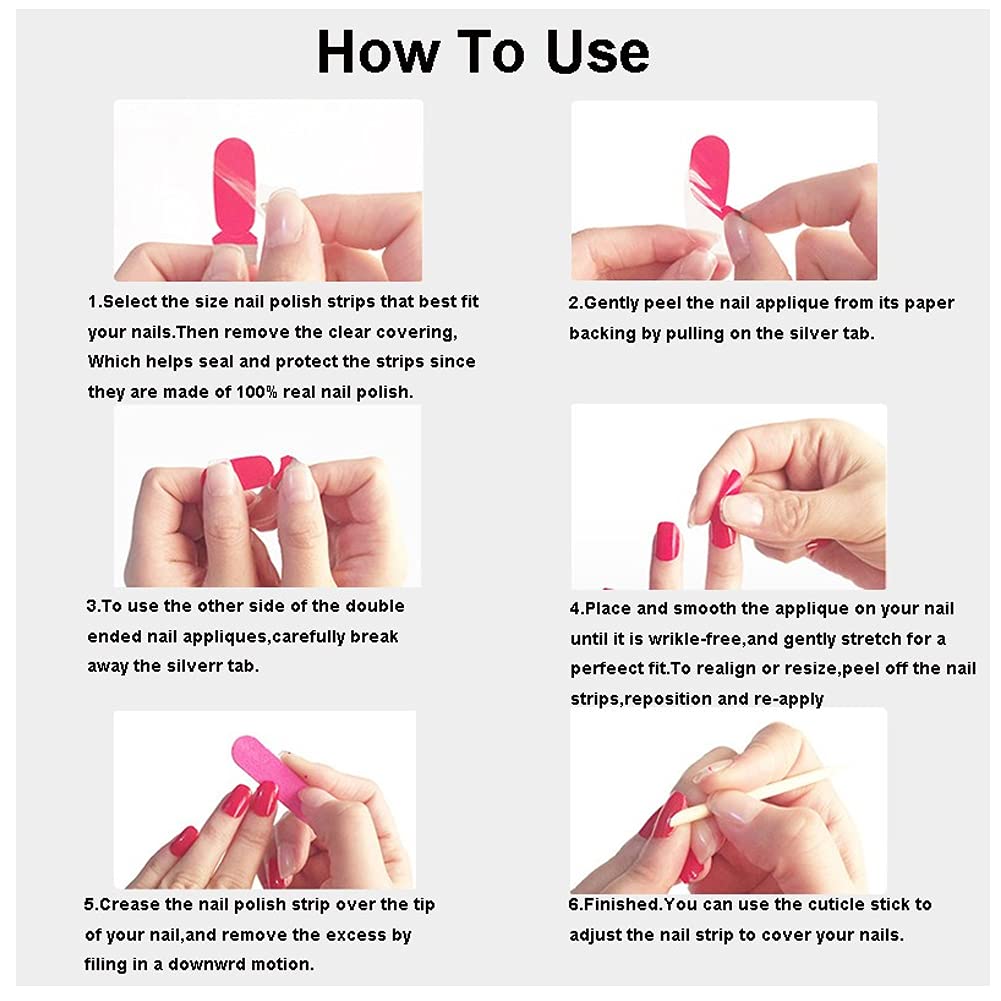 How To Use

1.Select the size nail polish strips that best fit your nails.Then remove the clear covering, Which helps seal and protect the strips since they are made of 100% real nail polish.

2.Gently peel the nail applique from its paper backing by pulling on the silver tab.

3.To use the other side of the double ended nail appliques,carefully break away the silverr tab.

4.Place and smooth the applique on your nail until it is wrikle-free,and gently stretch for a perfeect fit.To realign or resize,peel off the nail strips,reposition and re-apply

5.Crease the nail polish strip over the tip of your nail,and remove the excess by filing in a downwrd motion.

6.Finished.You can use the cuticle stick to adjust the nail strip to cover your nails.