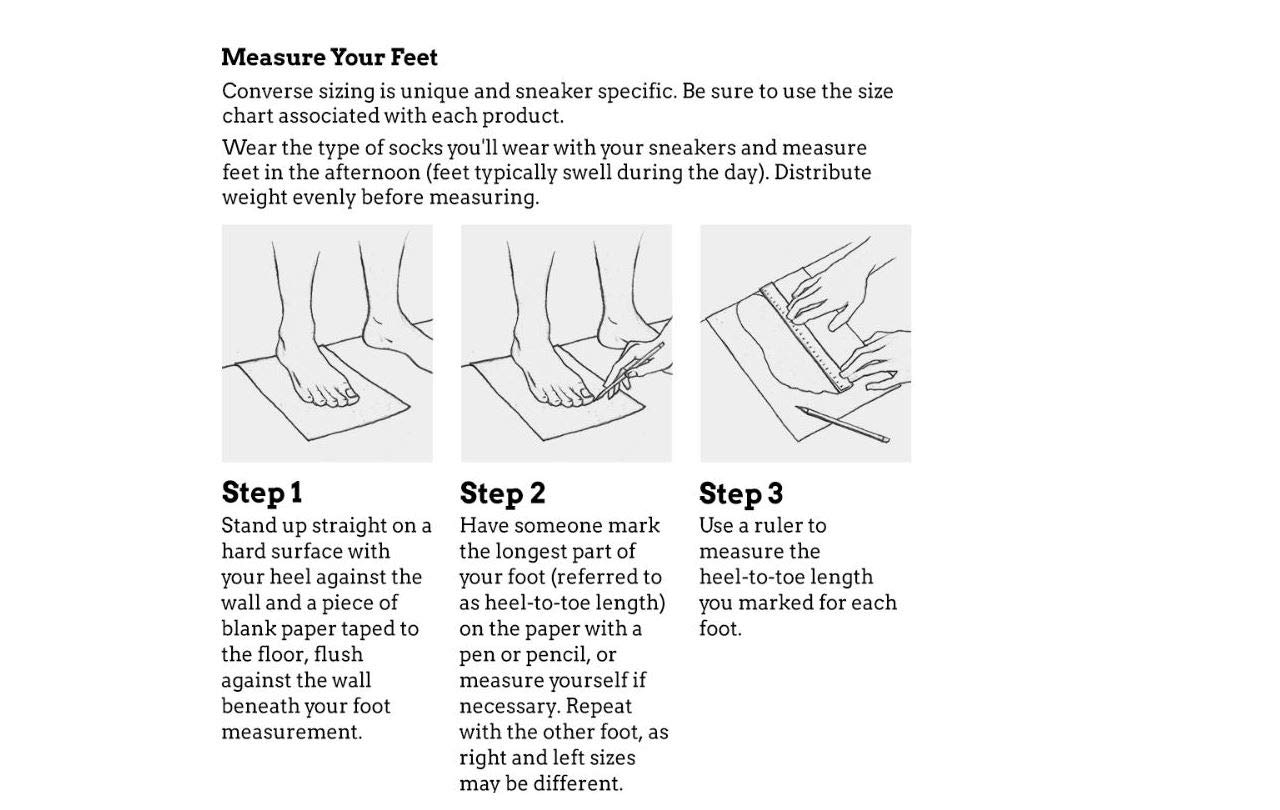 Measure Your Feet

Converse sizing is unique and sneaker specific. Be sure to use the size chart associated with each product.

Wear the type of socks you'll wear with your sneakers and measure feet in the afternoon (feet typically swell during the day). Distribute weight evenly before measuring.

Step 1
Stand up straight on a hard surface with your heel against the wall and a piece of blank paper taped to the floor, flush against the wall beneath your foot measurement.

Step 2
Have someone mark the longest part of your foot (referred to as heel-to-toe length) on the paper with a pen or pencil, or measure yourself if necessary. Repeat with the other foot, as right and left sizes may be different.

Step 3
Use a ruler to measure the heel-to-toe length you marked for each foot.