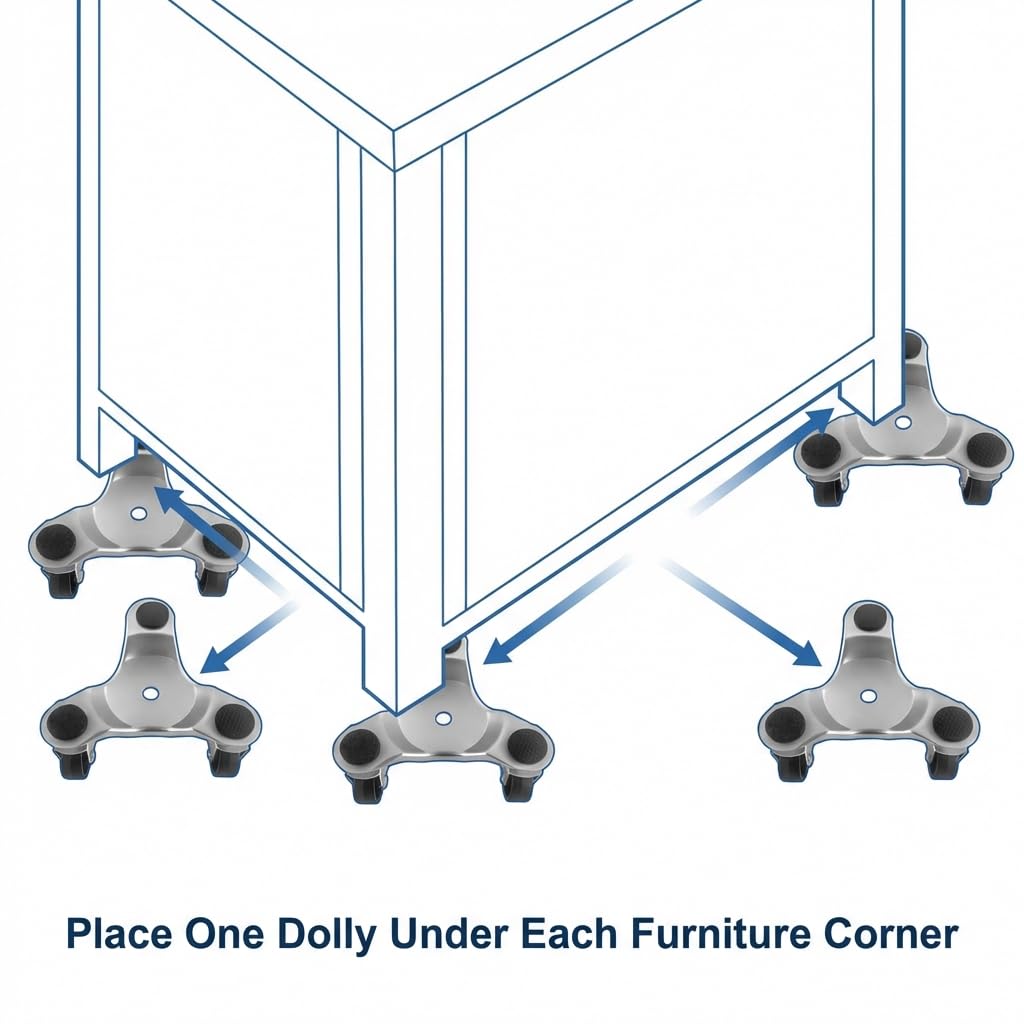 Place One Dolly Under Each Furniture Corner