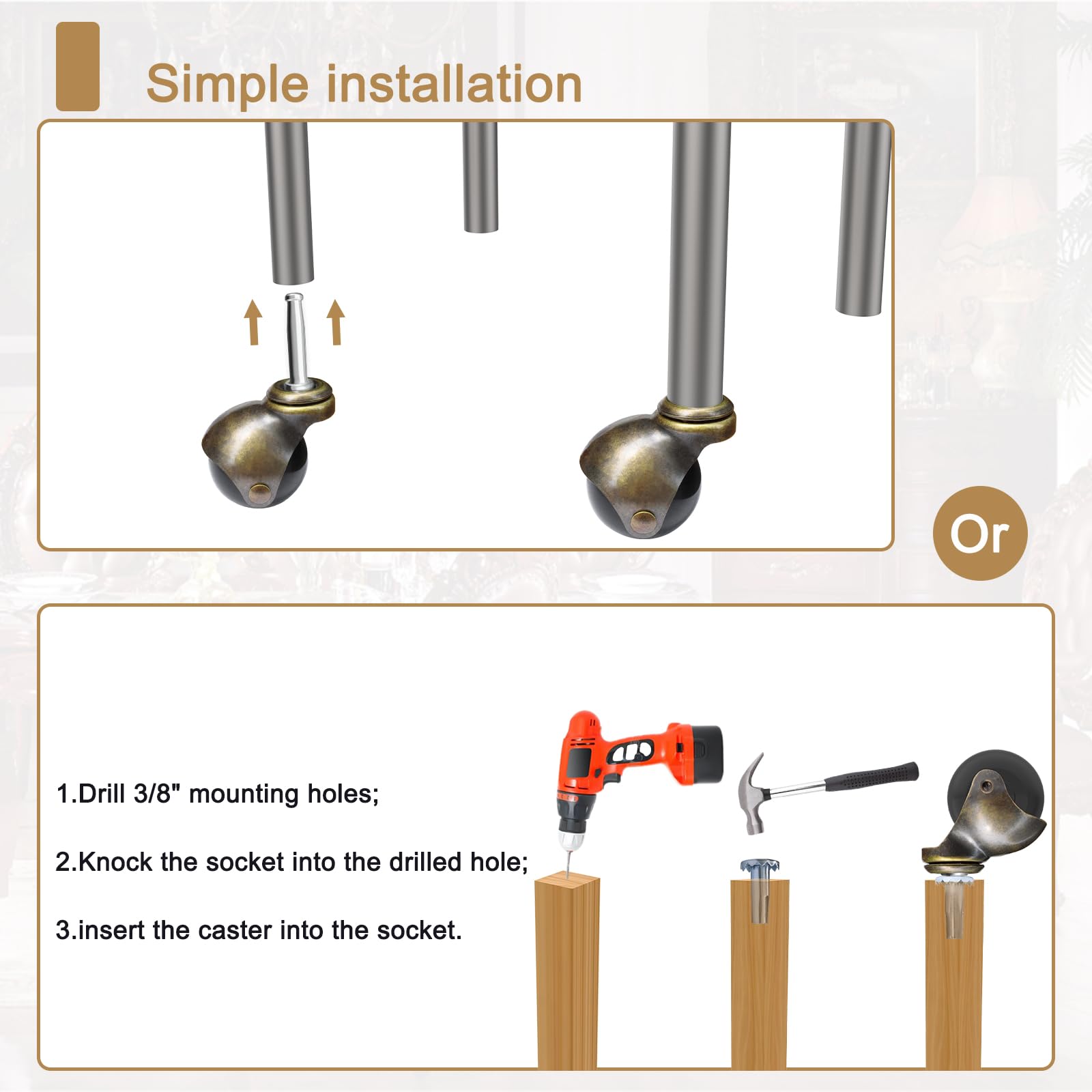 Simple installation

Or

1.Drill 3/8" mounting holes;

2.Knock the socket into the drilled hole;

3.insert the caster into the socket.