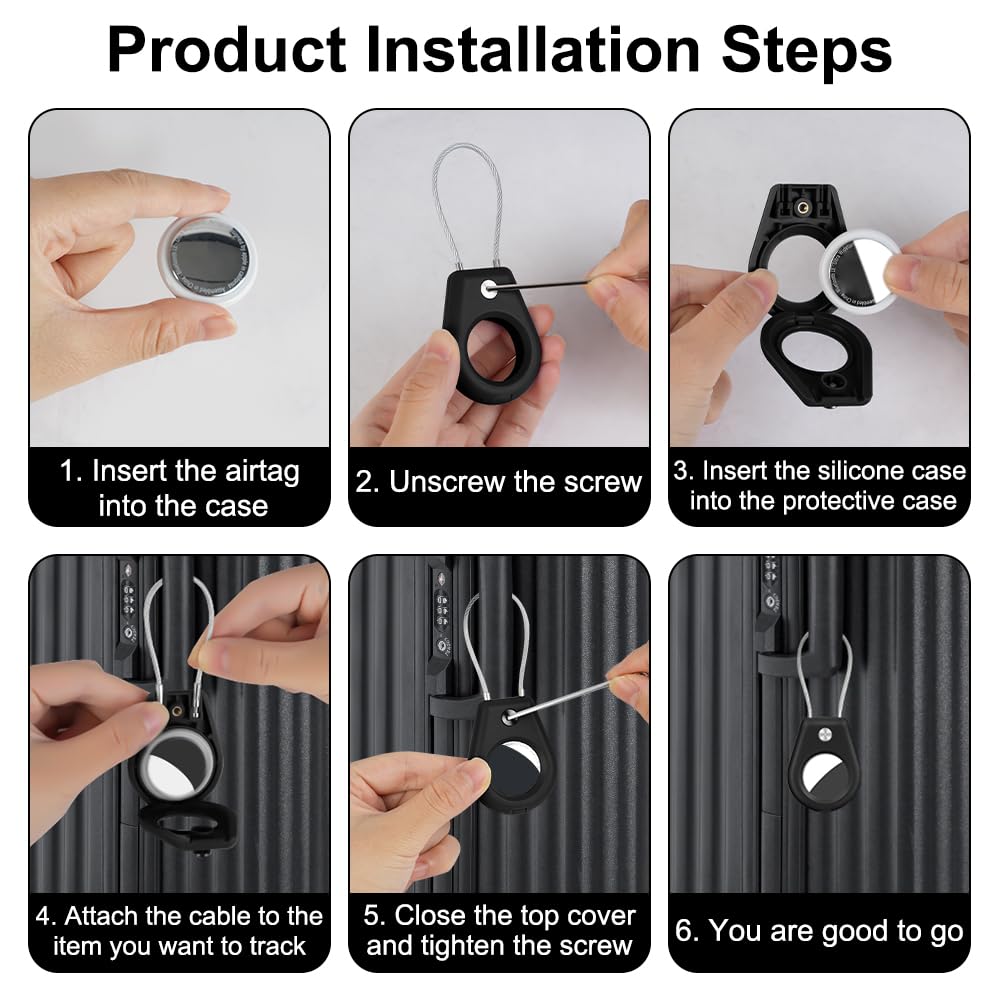 Product Installation Steps

1. Insert the airtag into the case

2. Unscrew the screw

3. Insert the silicone case into the protective case

4. Attach the cable to the item you want to track

5. Close the top cover and tighten the screw

6. You are good to go