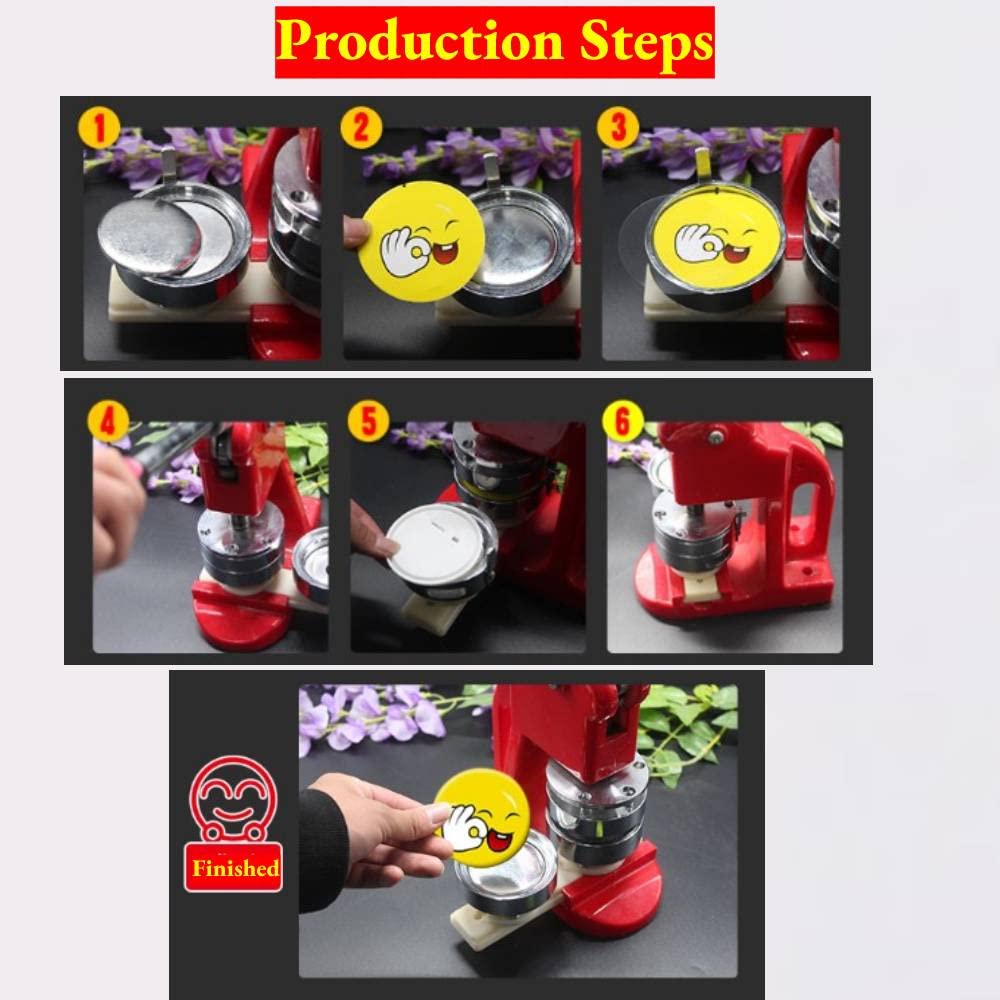 Production Steps

1

2

3

4

5

6

Finished