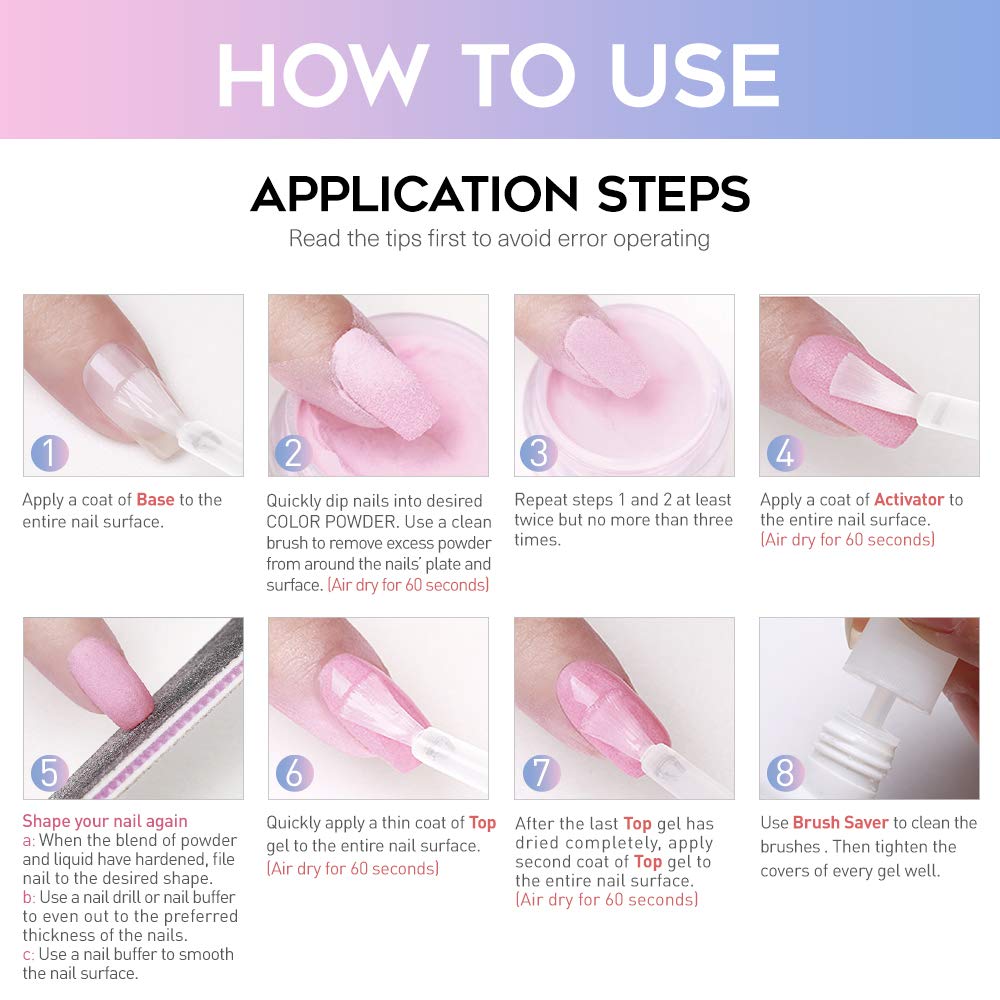 HOW TO USE

APPLICATION STEPS

Read the tips first to avoid error operating

1

Apply a coat of Base to the entire nail surface.

2

Quickly dip nails into desired COLOR POWDER. Use a clean brush to remove excess powder from around the nails' plate and surface. (Air dry for 60 seconds)

3

Repeat steps 1 and 2 at least twice but no more than three times.

4

Apply a coat of Activator to the entire nail surface. (Air dry for 60 seconds)

5

Shape your nail again
a: When the blend of powder and liquid have hardened, file nail to the desired shape.
b: Use a nail drill or nail buffer to even out to the preferred thickness of the nails.
c: Use a nail buffer to smooth the nail surface.

6

Quickly apply a thin coat of Top gel to the entire nail surface. (Air dry for 60 seconds)

7

After the last Top gel has dried completely, apply second coat of Top gel to the entire nail surface. (Air dry for 60 seconds)

8

Use Brush Saver to clean the brushes . Then tighten the covers of every gel well.