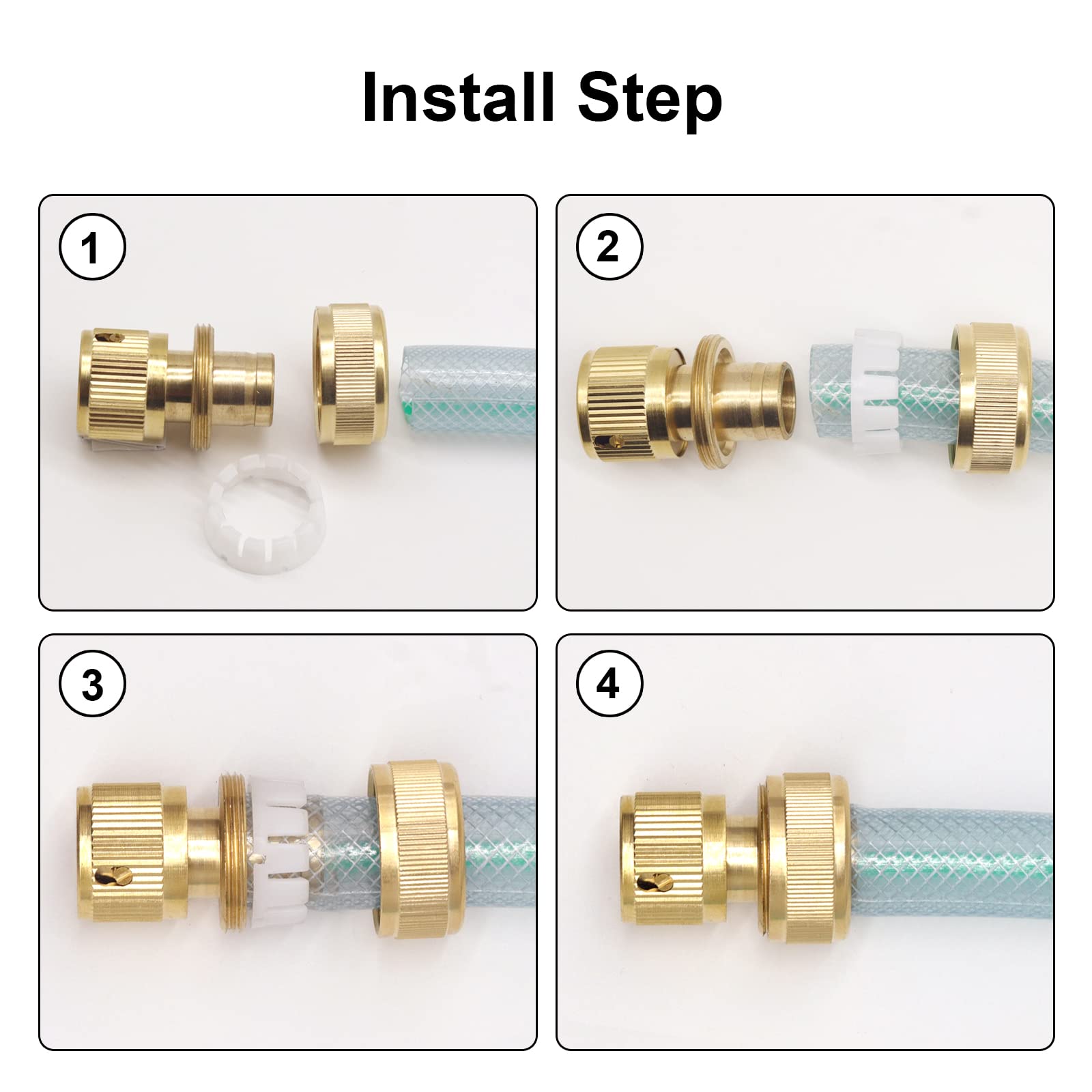 Install Step

1

2

3

4