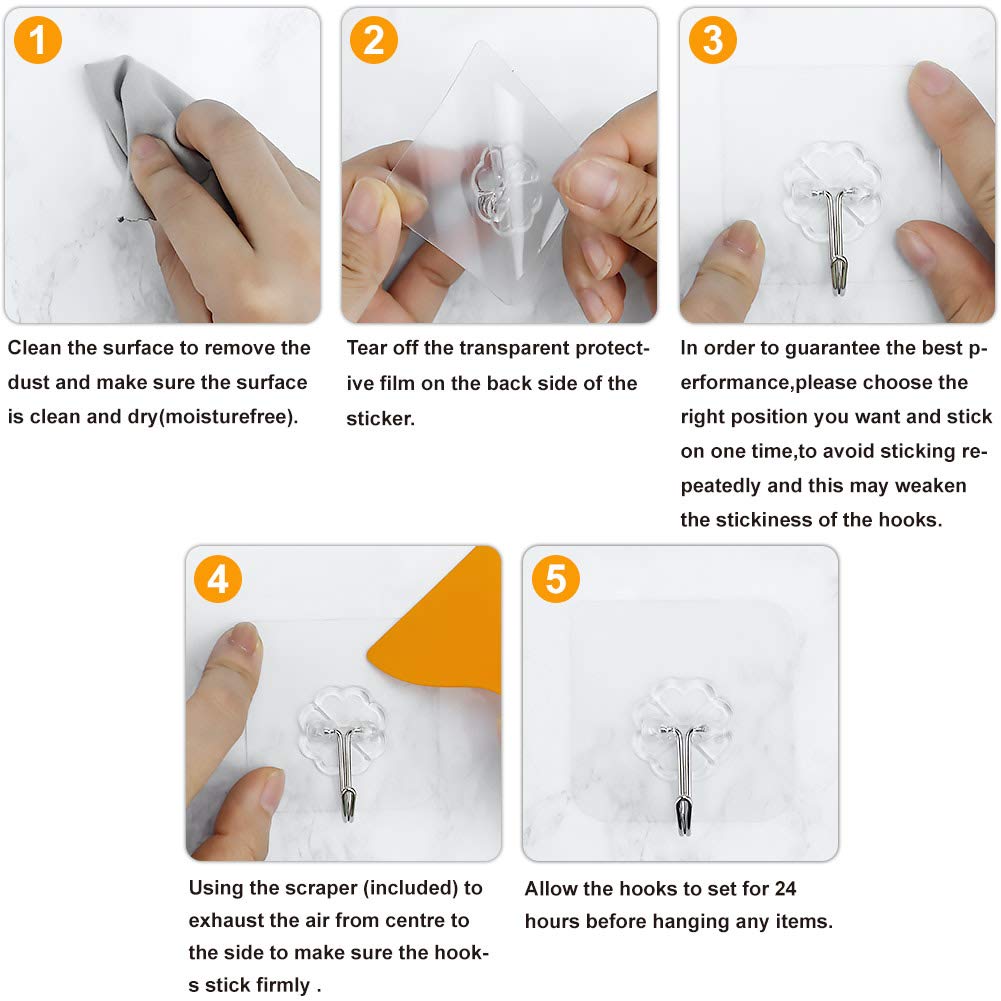 1

Clean the surface to remove the dust and make sure the surface is clean and dry(moisturefree).

2

Tear off the transparent protective film on the back side of the sticker.

3

In order to guarantee the best performance,please choose the right position you want and stick on one time,to avoid sticking repeatedly and this may weaken the stickiness of the hooks.

4

Using the scraper (included) to exhaust the air from centre to the side to make sure the hooks stick firmly .

5

Allow the hooks to set for 24 hours before hanging any items.