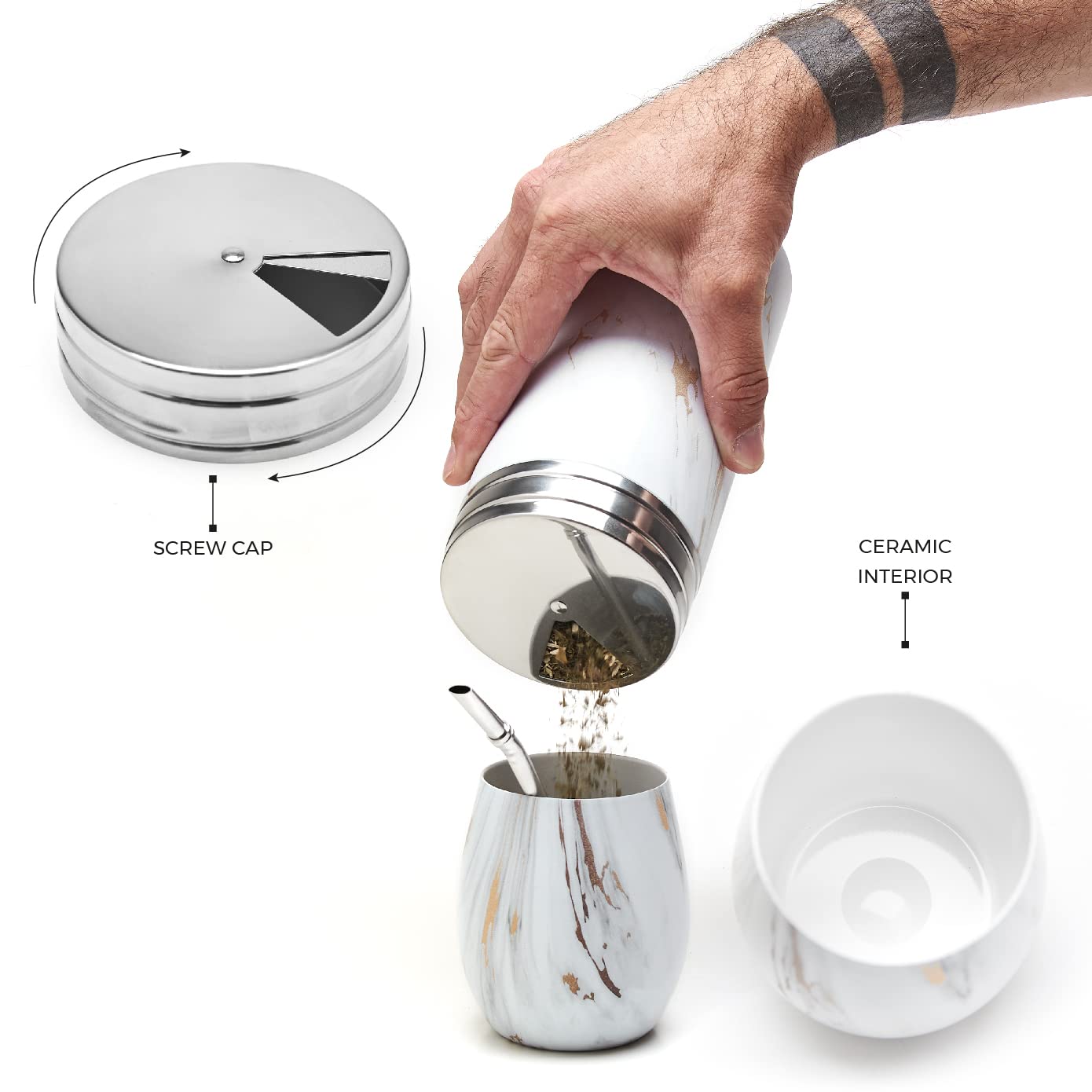 SCREW CAP

CERAMIC INTERIOR