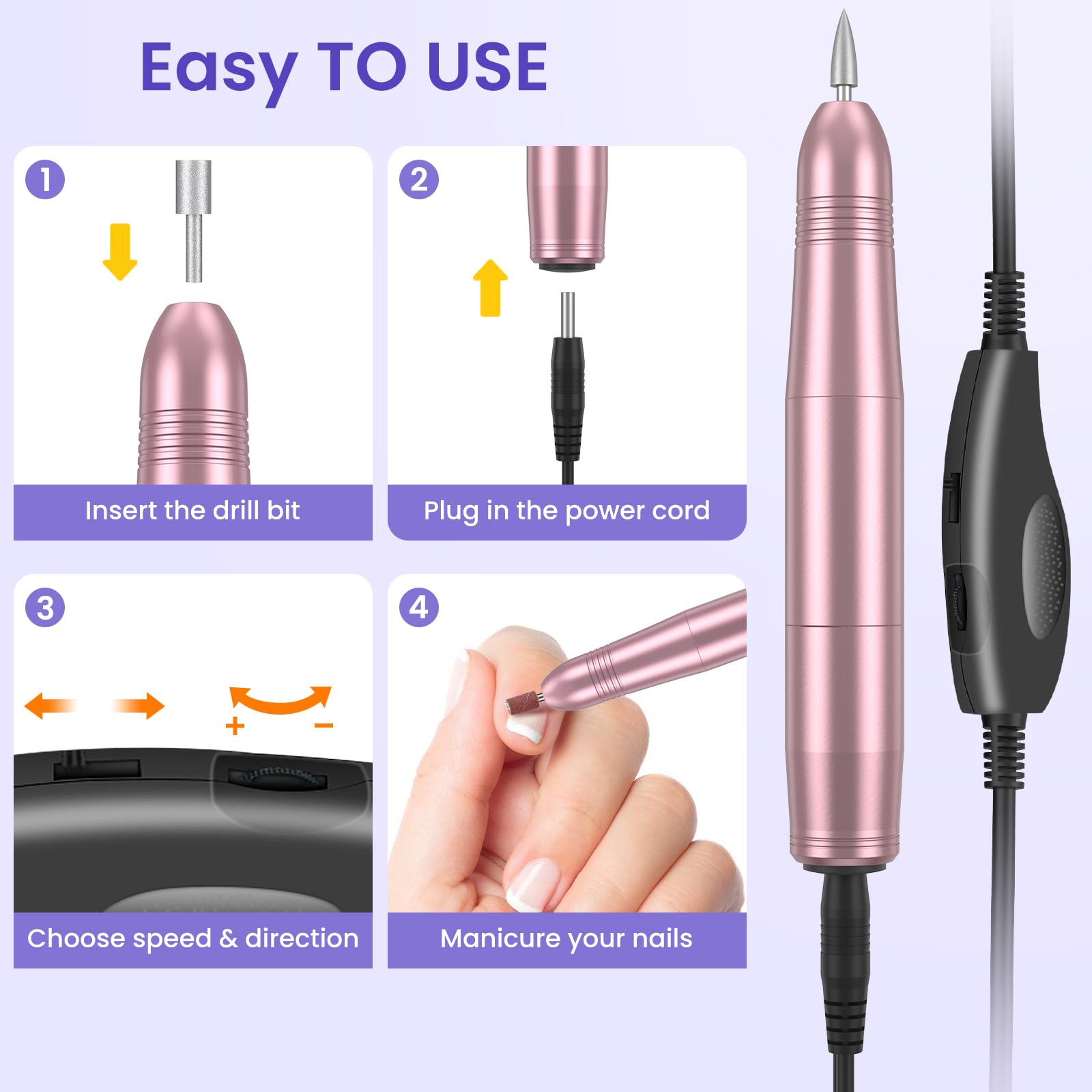 Easy TO USE

1
Insert the drill bit

2
Plug in the power cord

3
+ −
Choose speed & direction

4
Manicure your nails