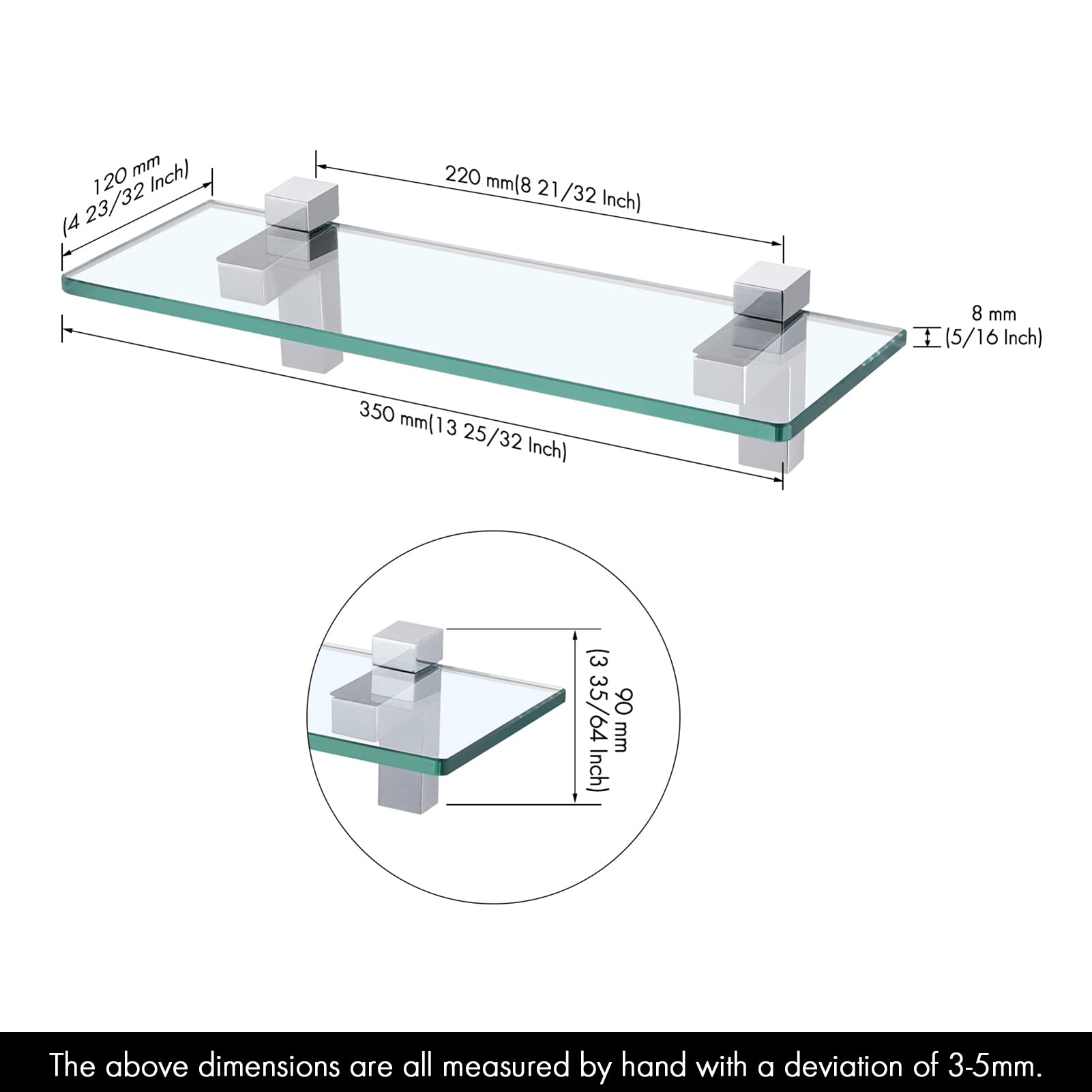 120 mm
(4 23/32 Inch)

220 mm(8 21/32 Inch)

8 mm
(5/16 Inch)

350 mm(13 25/32 Inch)

90 mm
(3 35/64 Inch)

The above dimensions are all measured by hand with a deviation of 3-5mm.