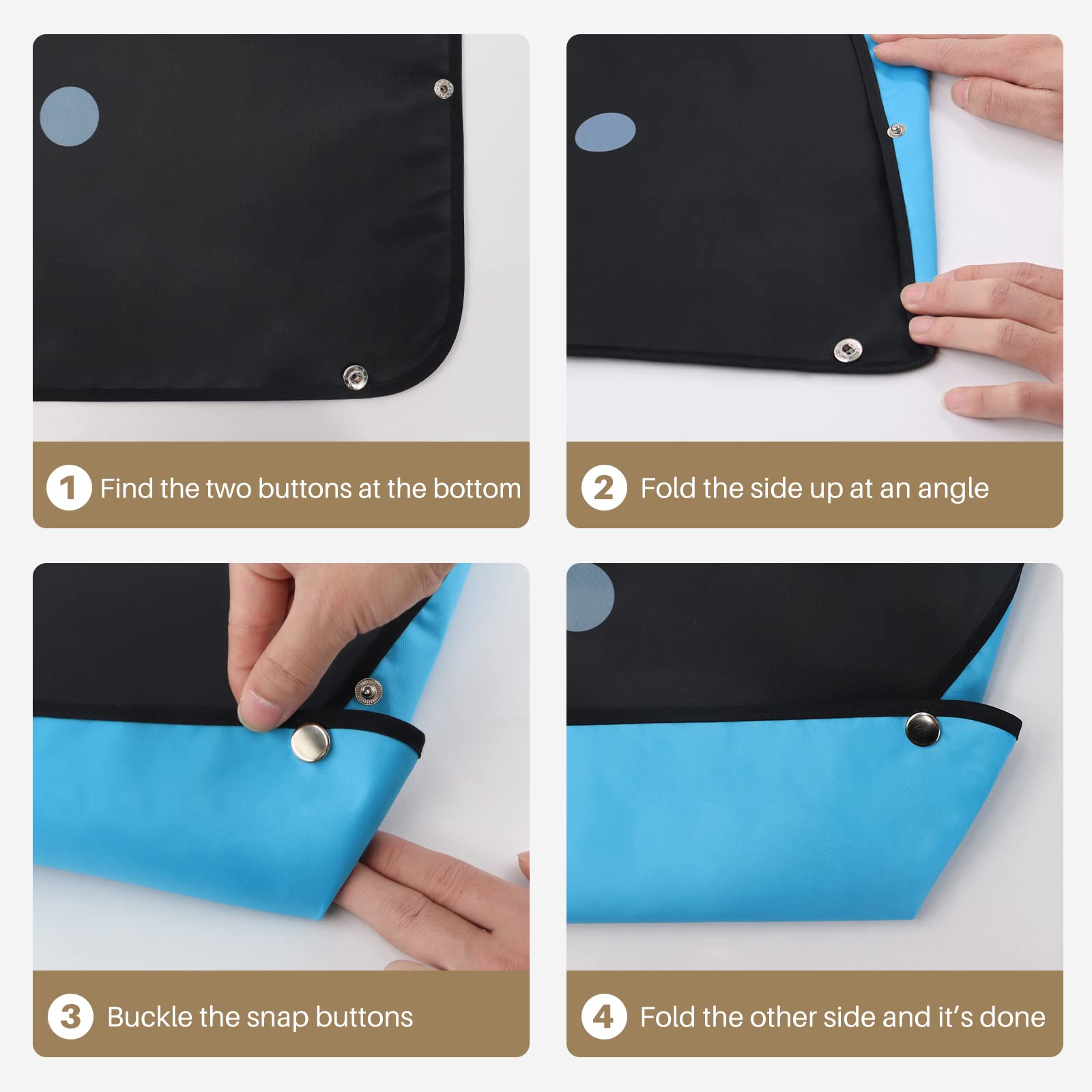 1 Find the two buttons at the bottom

2 Fold the side up at an angle

3 Buckle the snap buttons

4 Fold the other side and it's done