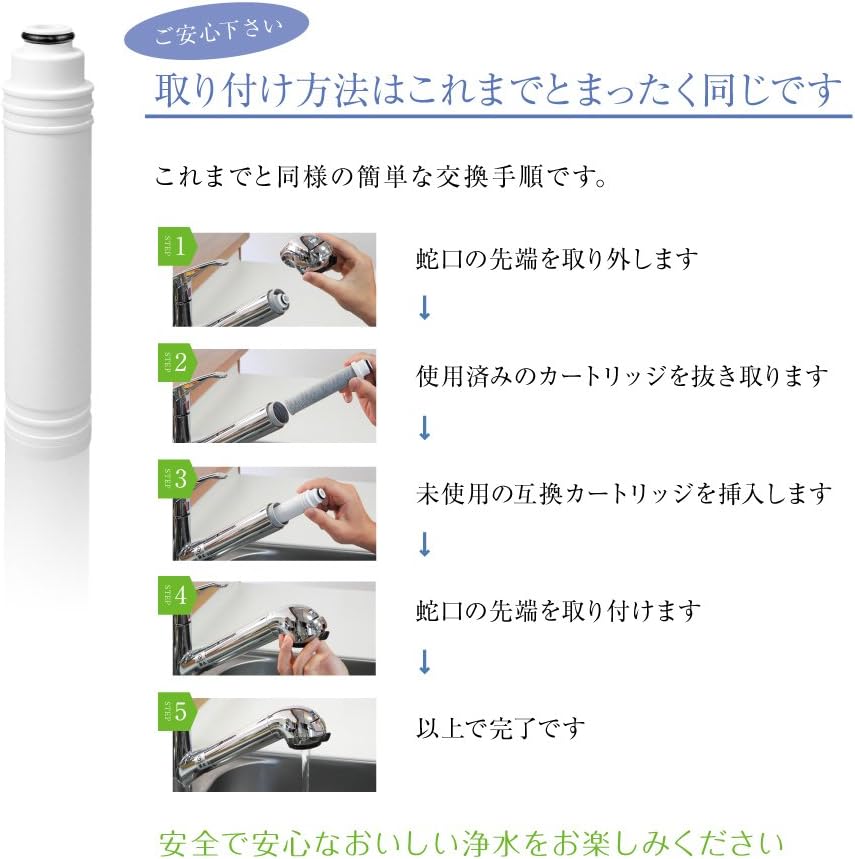 ご安心下さい

取り付け方法はこれまでとまったく同じです

これまでと同様の簡単な交換手順です。

STEP 1

蛇口の先端を取り外します

↓

STEP 2

使用済みのカートリッジを抜き取ります

↓

STEP 3

未使用の互換カートリッジを挿入します

↓

STEP 4

蛇口の先端を取り付けます

↓

STEP 5

以上で完了です

安全で安心なおいしい浄水をお楽しみください