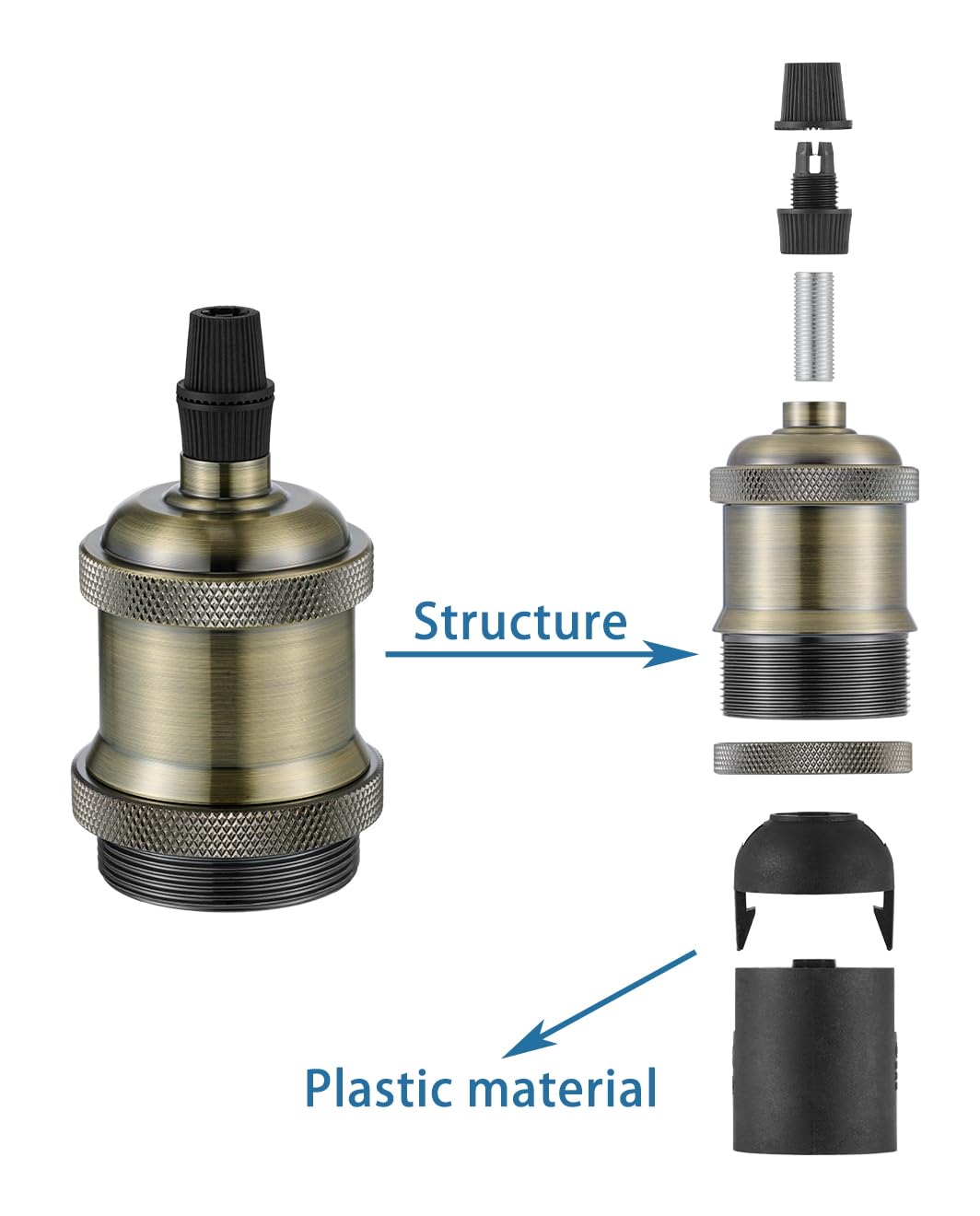 Structure

Plastic material