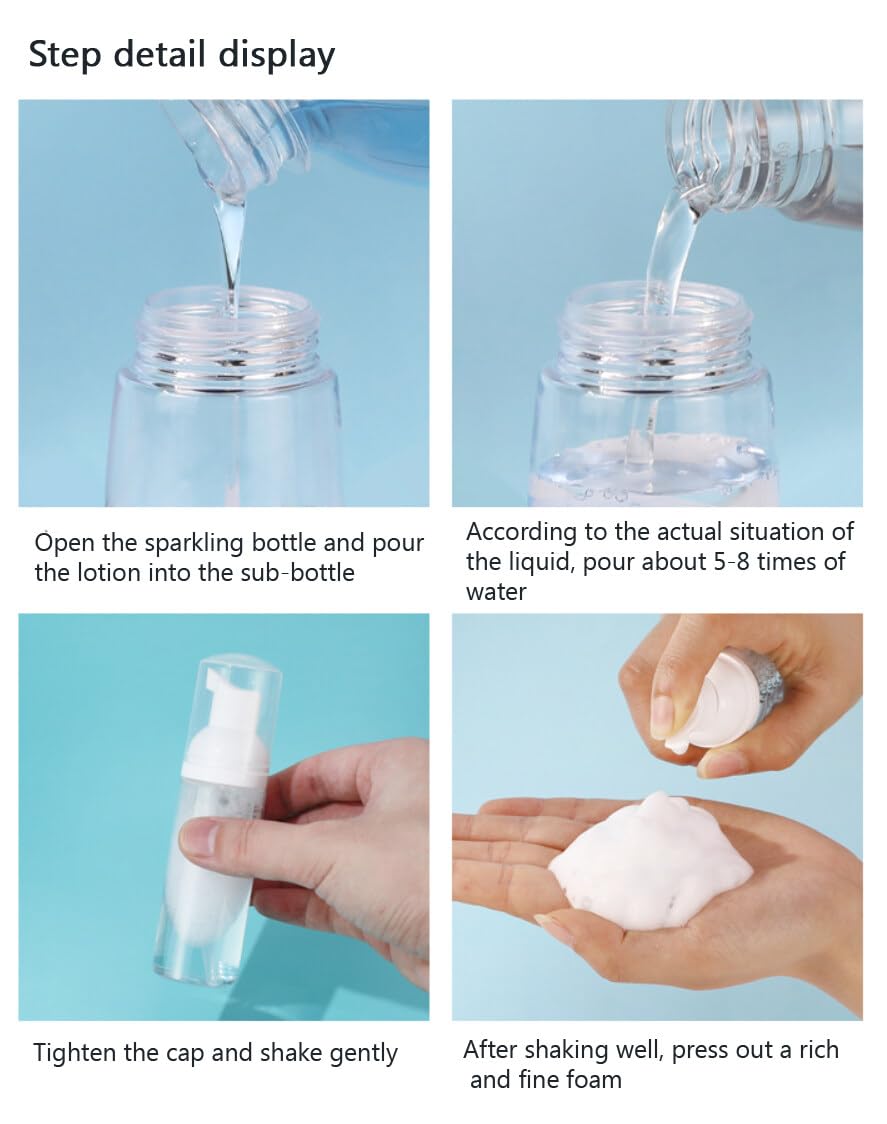 Step detail display

Open the sparkling bottle and pour the lotion into the sub-bottle

According to the actual situation of the liquid, pour about 5-8 times of water

Tighten the cap and shake gently

After shaking well, press out a rich and fine foam