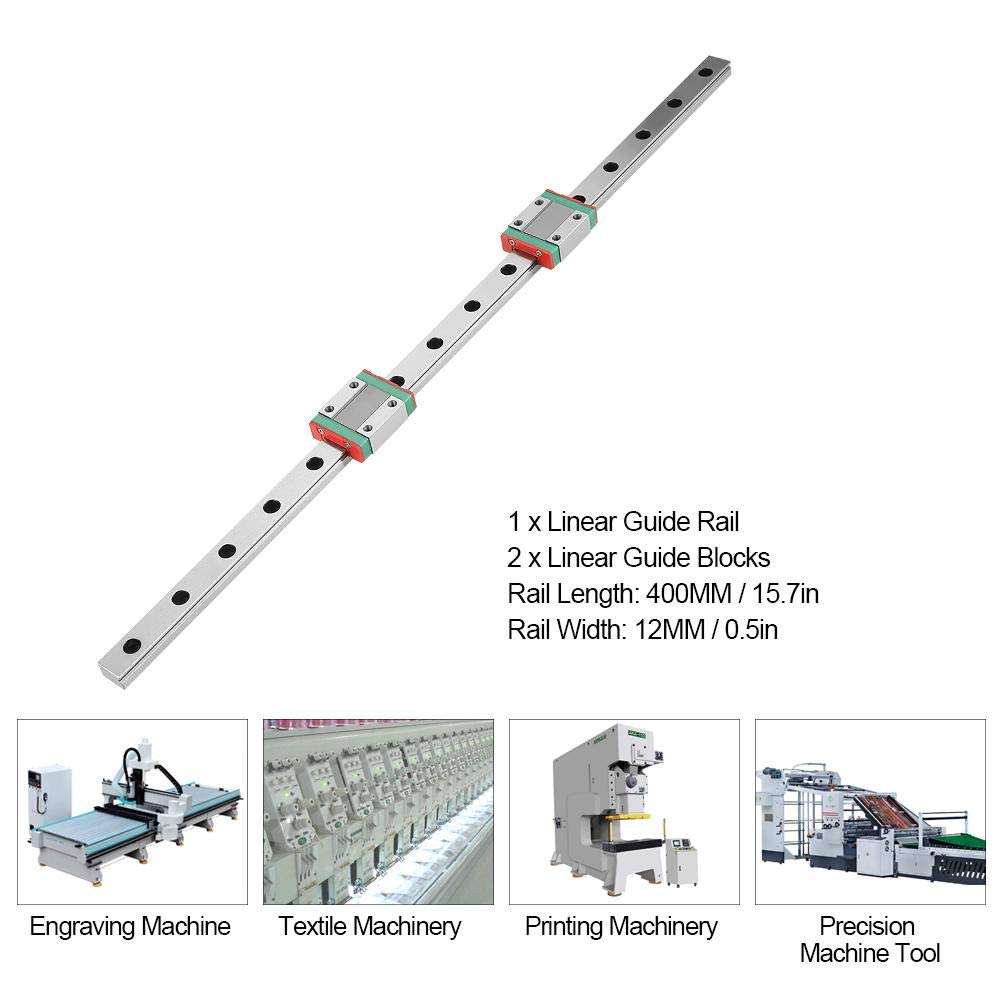 1 x Linear Guide Rail
2 x Linear Guide Blocks
Rail Length: 400MM / 15.7in
Rail Width: 12MM / 0.5in

Engraving Machine

Textile Machinery

Printing Machinery

Precision Machine Tool