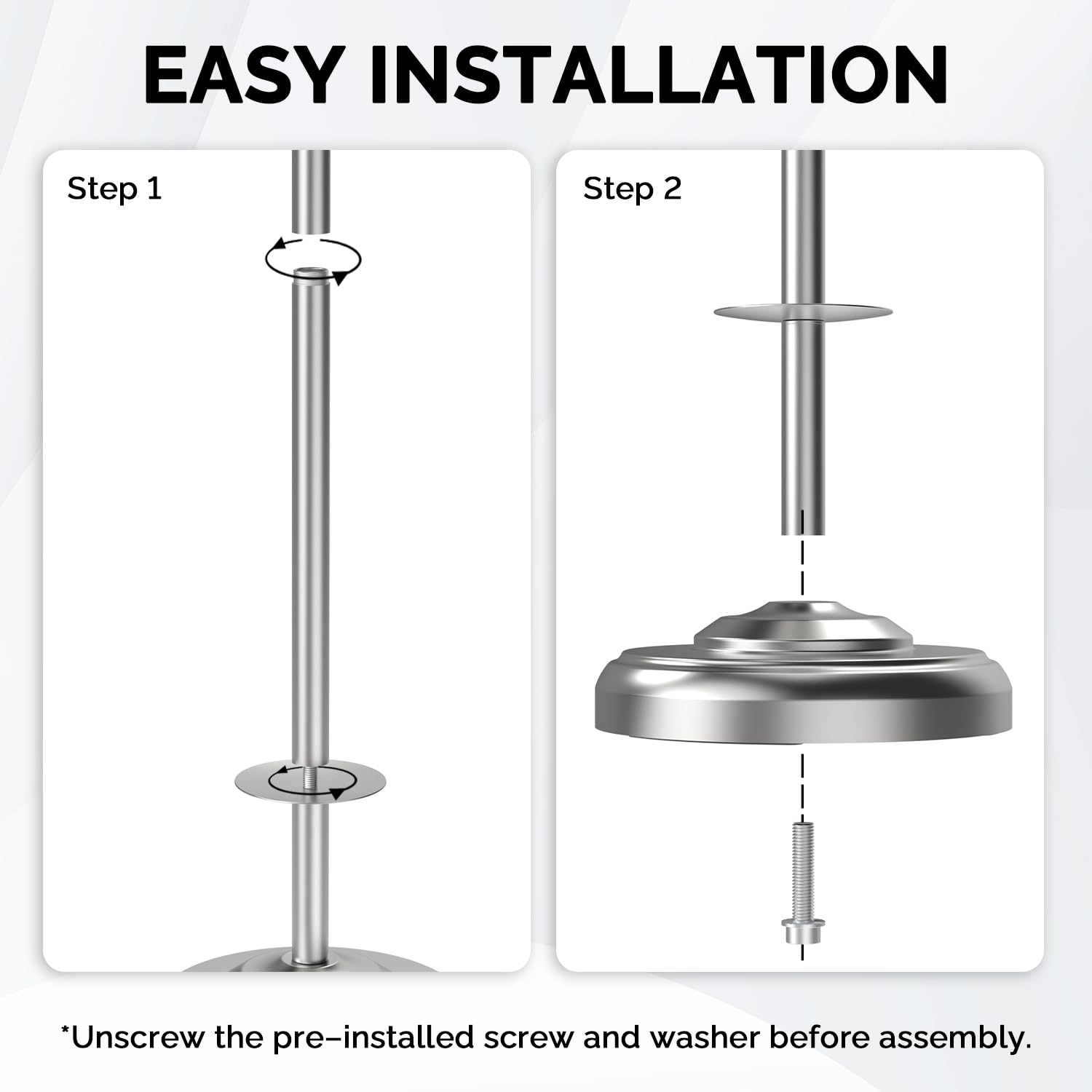 EASY INSTALLATION

Step 1

Step 2

*Unscrew the pre–installed screw and washer before assembly.