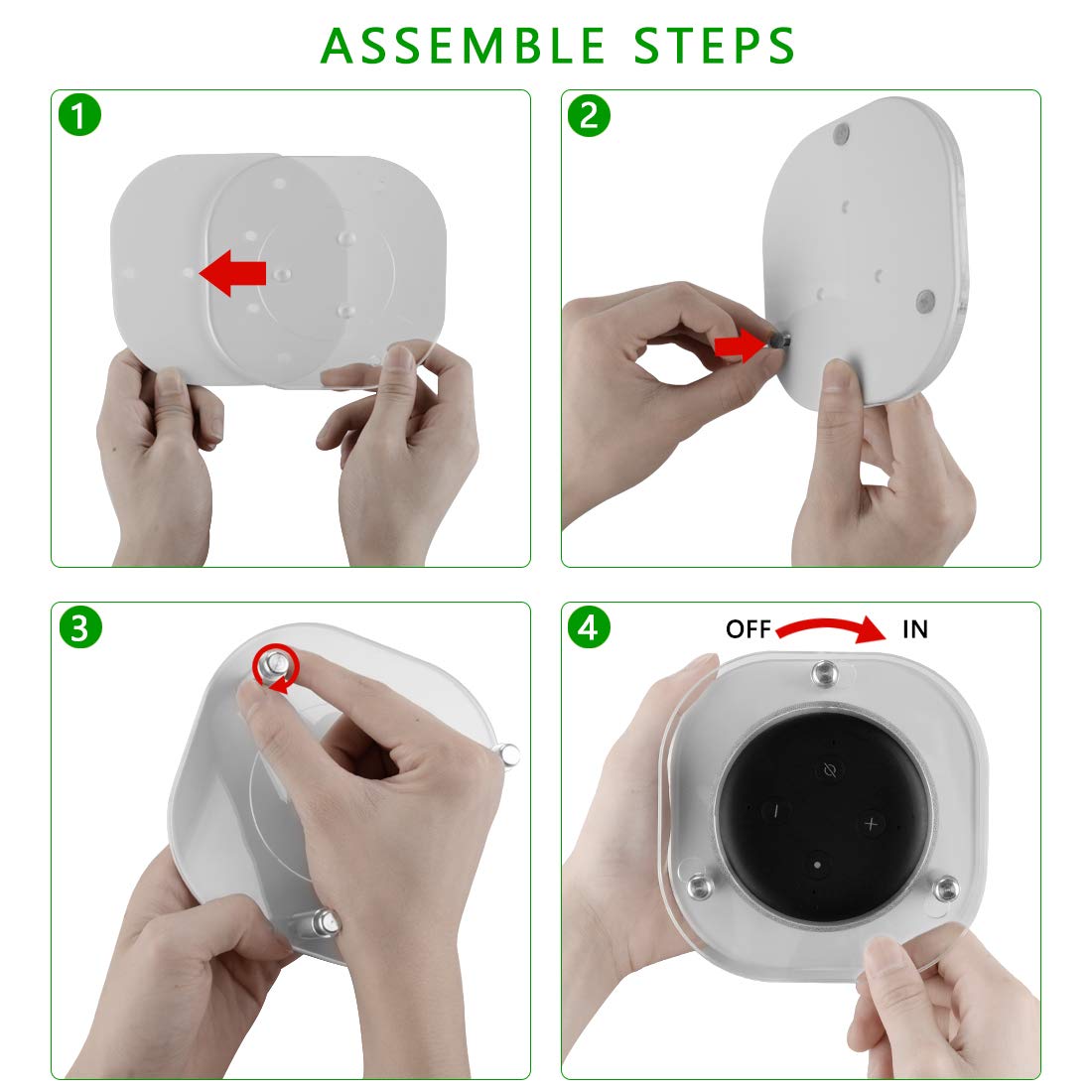 ASSEMBLE STEPS

1

2

3

4

OFF IN