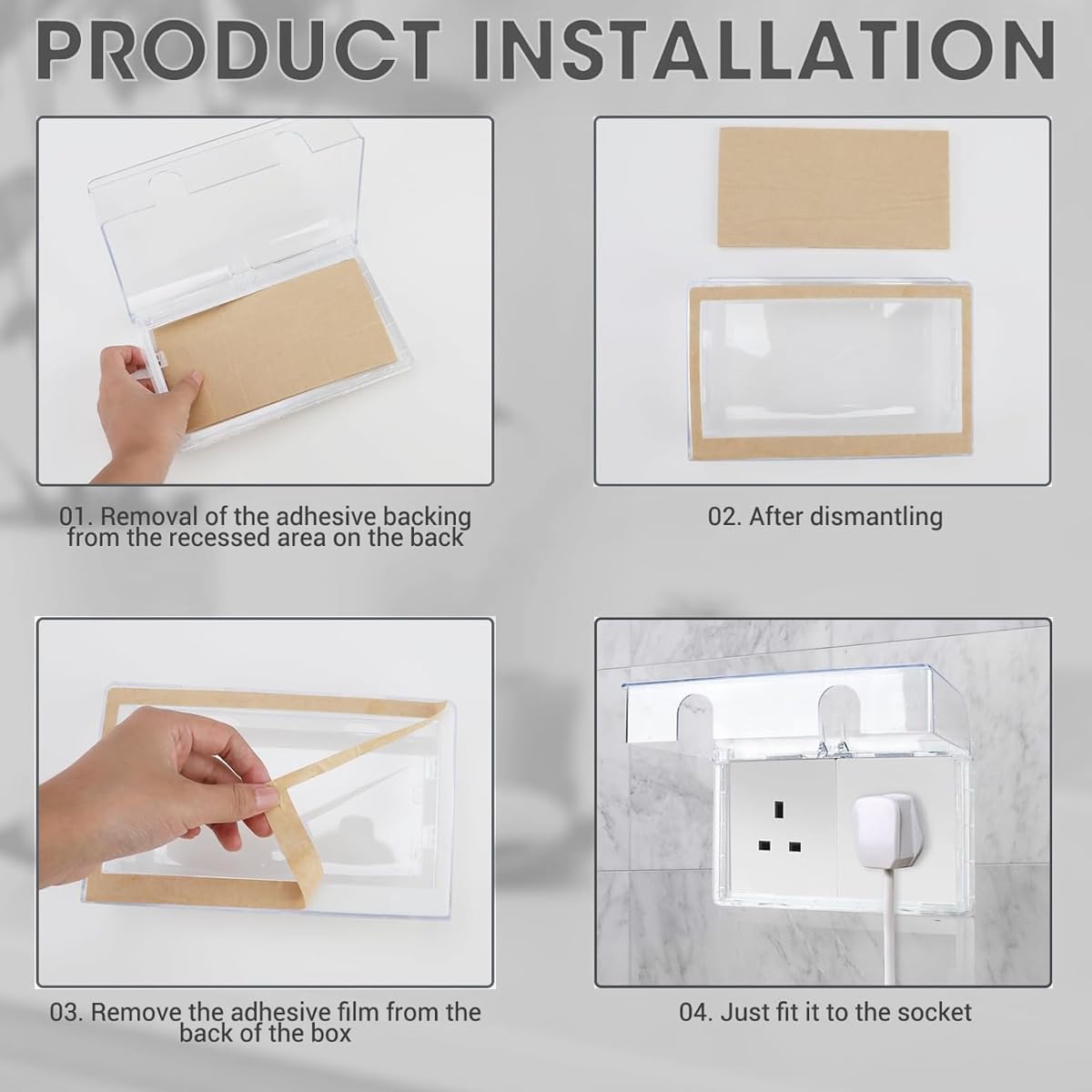 PRODUCT INSTALLATION

01. Removal of the adhesive backing from the recessed area on the back

02. After dismantling

03. Remove the adhesive film from the back of the box

04. Just fit it to the socket