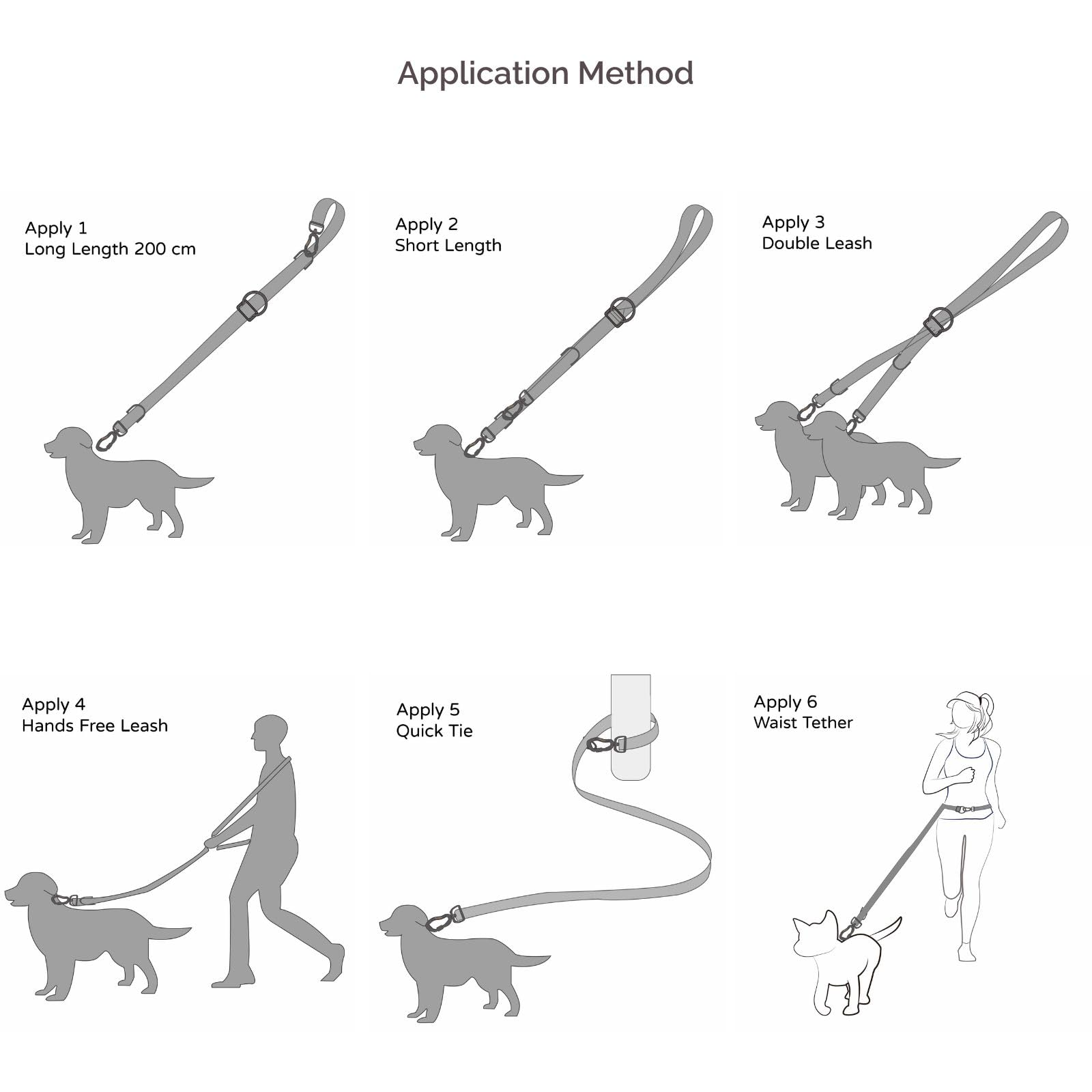 Application Method

Apply 1
Long Length 200 cm

Apply 2
Short Length

Apply 3
Double Leash

Apply 4
Hands Free Leash

Apply 5
Quick Tie

Apply 6
Waist Tether