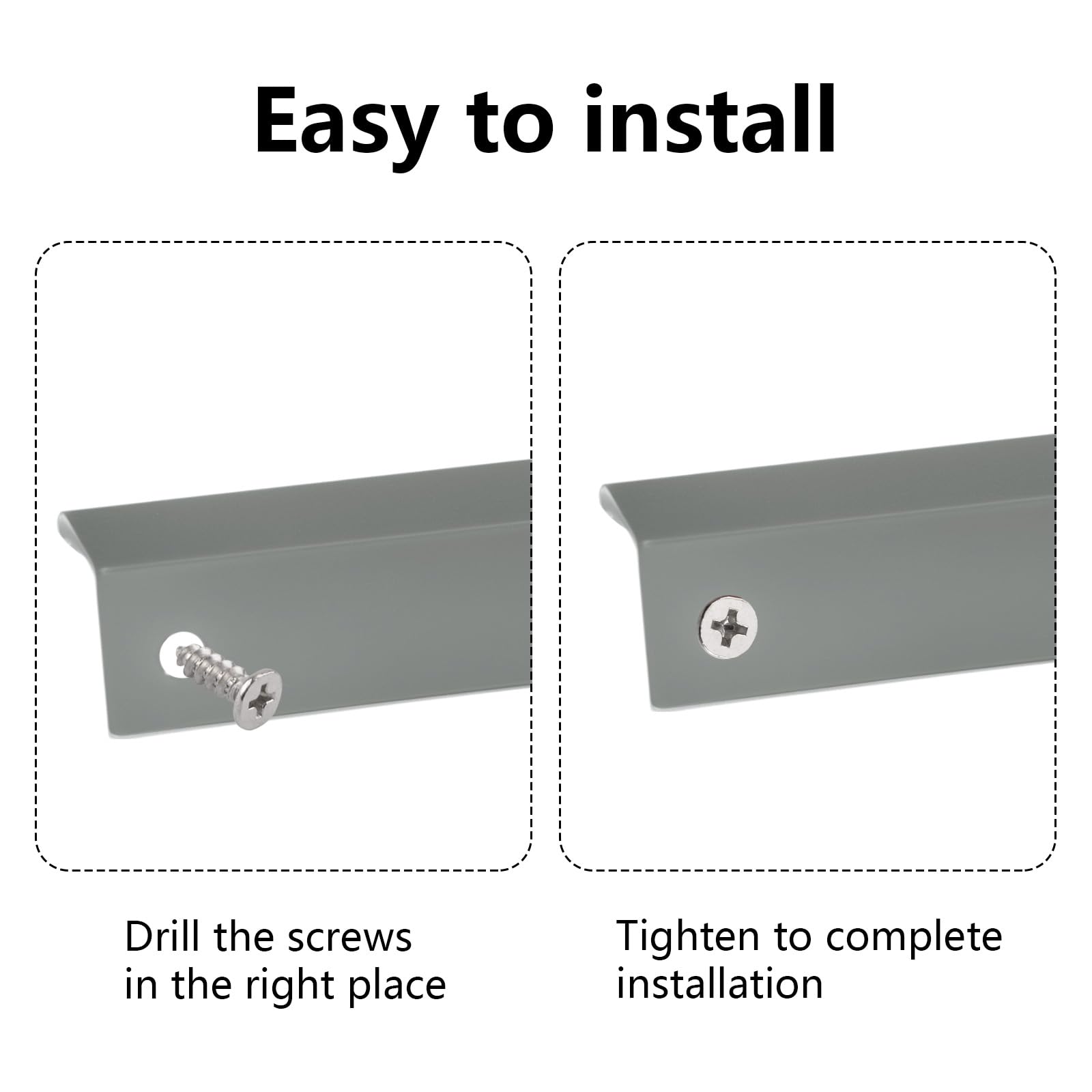 Easy to install

Drill the screws in the right place

Tighten to complete installation