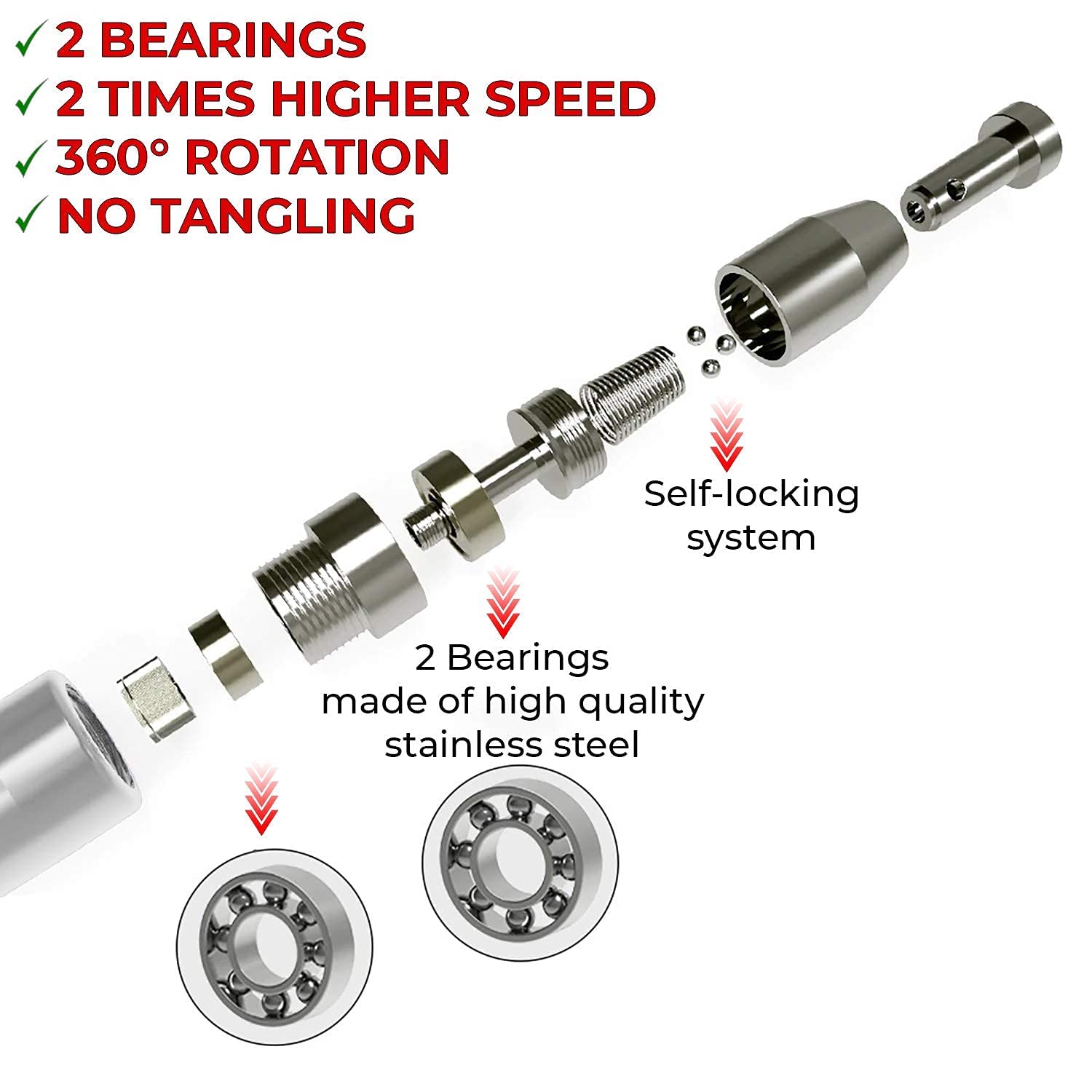 ✓ 2 BEARINGS
✓ 2 TIMES HIGHER SPEED
✓ 360° ROTATION
✓ NO TANGLING

Self-locking system

2 Bearings made of high quality stainless steel