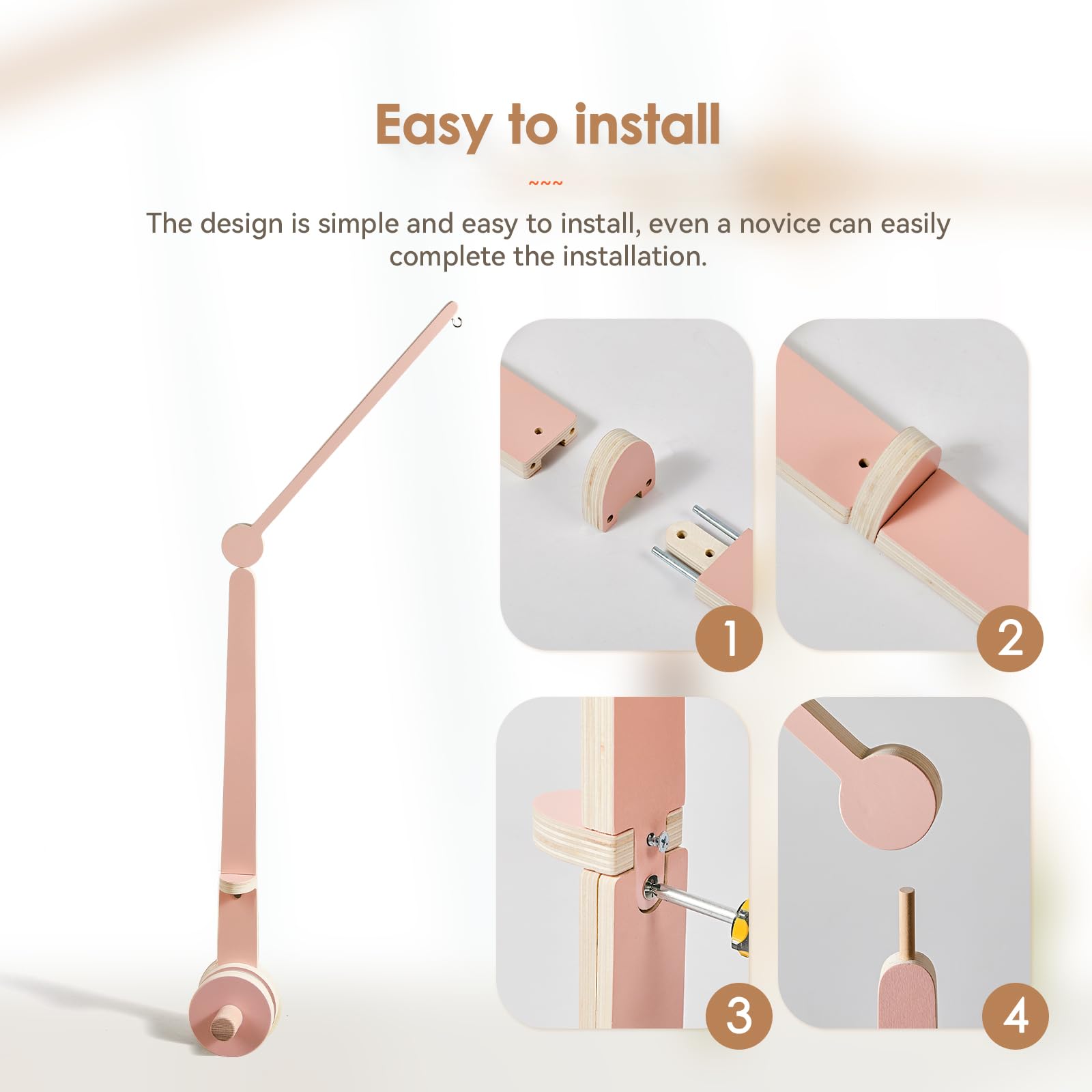 Easy to install

~~~

The design is simple and easy to install, even a novice can easily complete the installation.

1

2

3

4