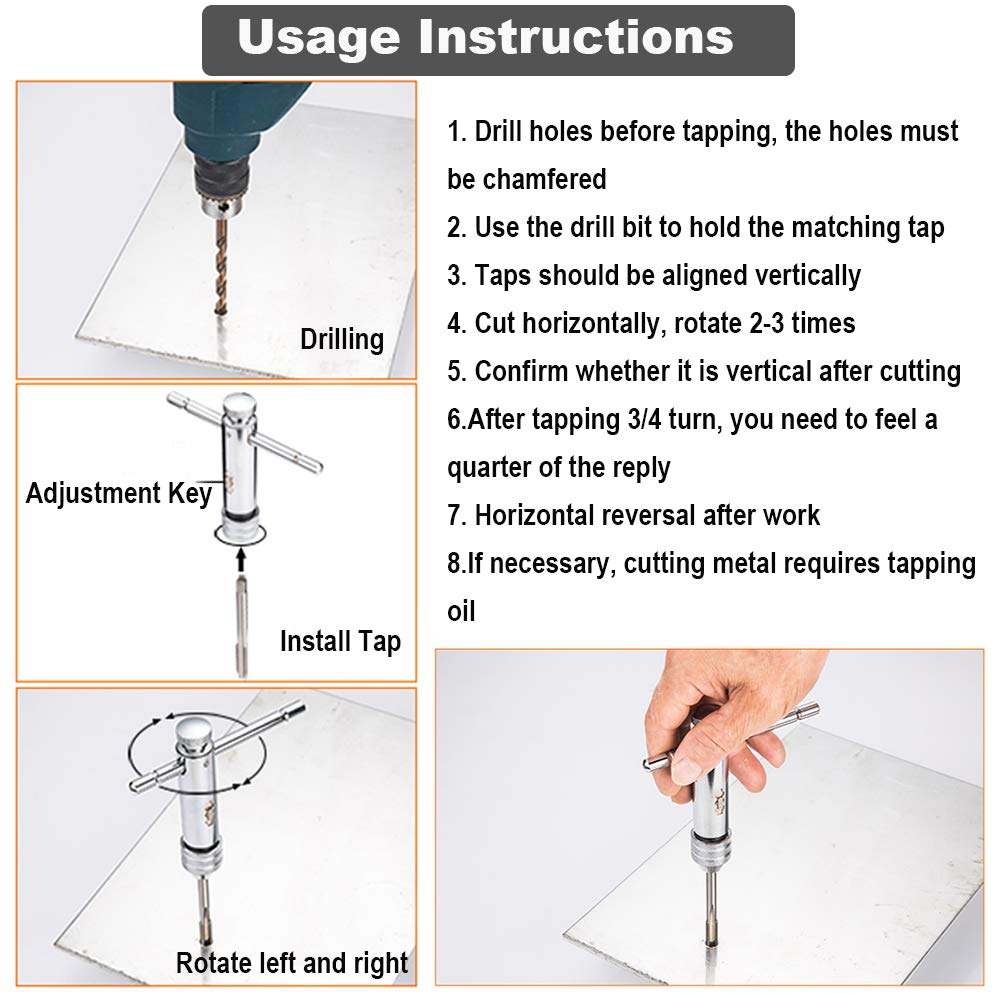 Usage Instructions

Drilling

Adjustment Key

Install Tap

Rotate left and right

1. Drill holes before tapping, the holes must be chamfered
2. Use the drill bit to hold the matching tap
3. Taps should be aligned vertically
4. Cut horizontally, rotate 2-3 times
5. Confirm whether it is vertical after cutting
6.After tapping 3/4 turn, you need to feel a quarter of the reply
7. Horizontal reversal after work
8.If necessary, cutting metal requires tapping oil