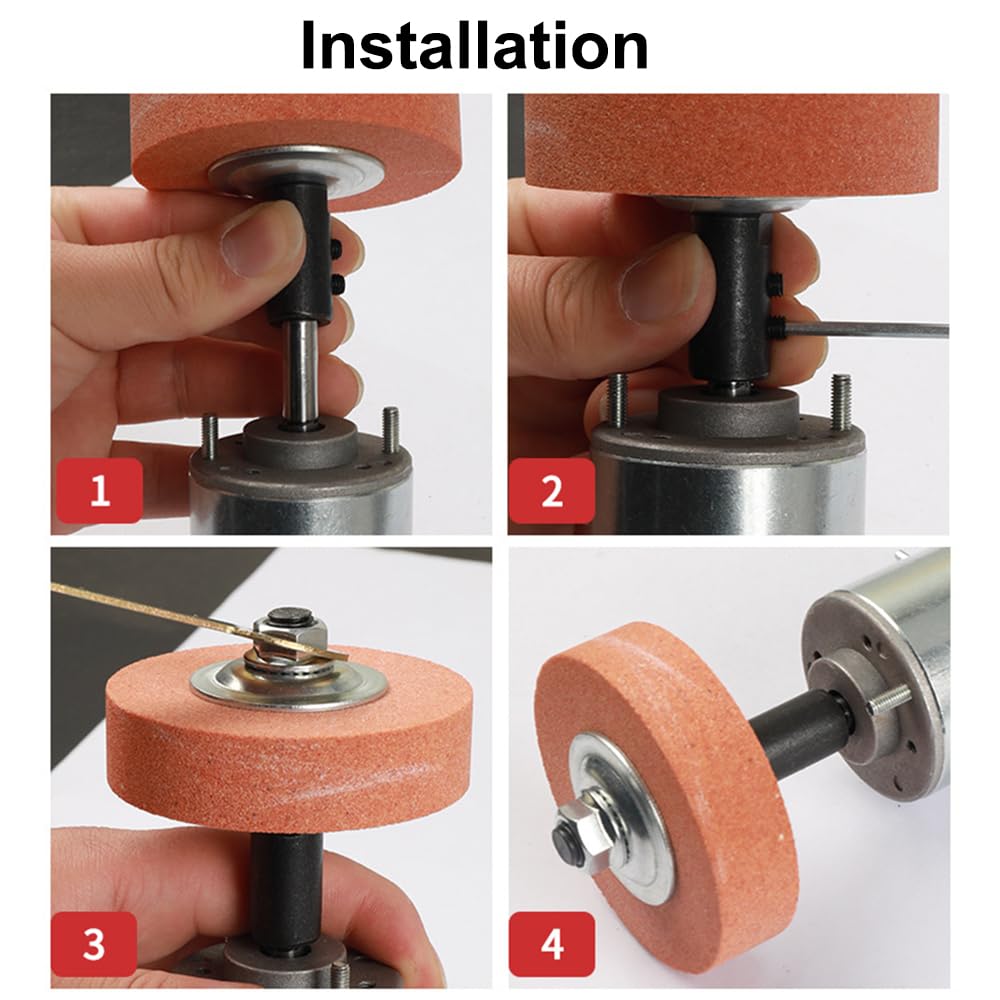 Installation

1

2

3

4