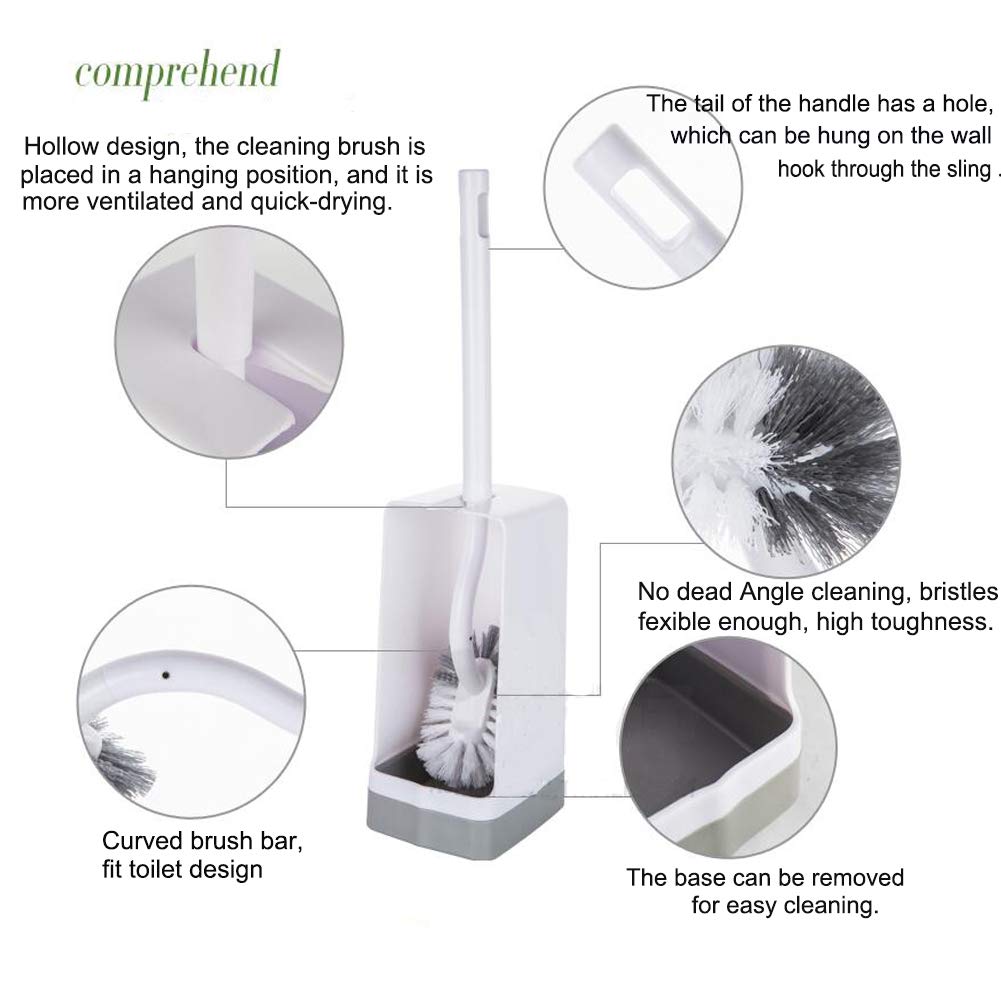 comprehend

Hollow design, the cleaning brush is placed in a hanging position, and it is more ventilated and quick-drying.

The tail of the handle has a hole, which can be hung on the wall hook through the sling .

No dead Angle cleaning, bristles fexible enough, high toughness.

Curved brush bar, fit toilet design

The base can be removed for easy cleaning.