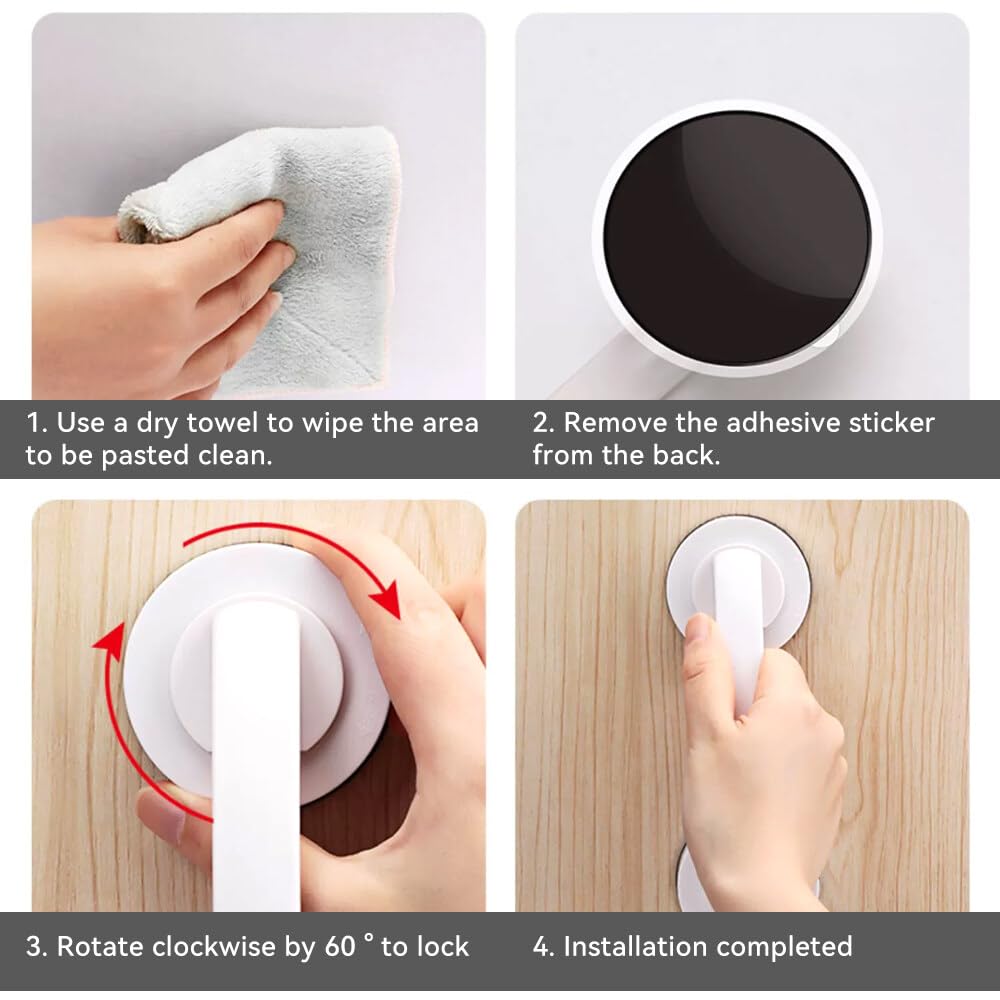 1. Use a dry towel to wipe the area to be pasted clean.

2. Remove the adhesive sticker from the back.

3. Rotate clockwise by 60 ° to lock

4. Installation completed