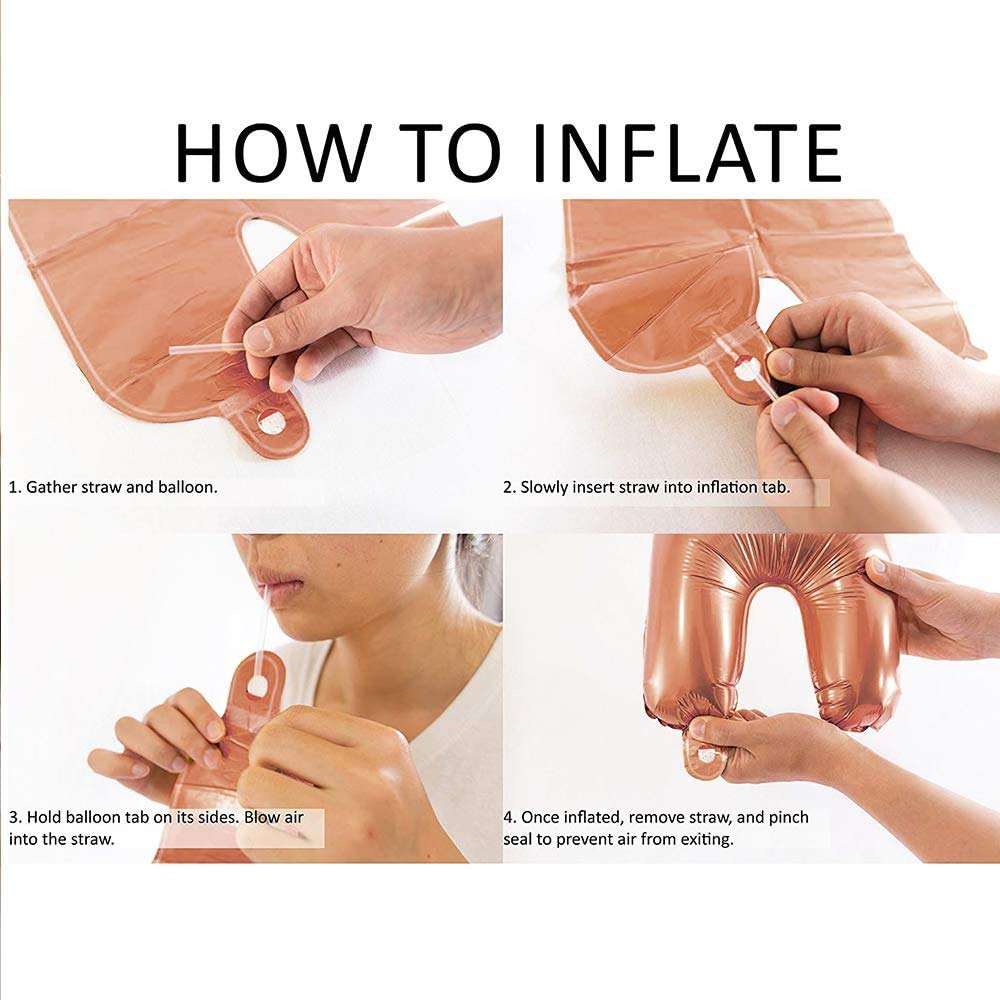 HOW TO INFLATE

1. Gather straw and balloon.

2. Slowly insert straw into inflation tab.

3. Hold balloon tab on its sides. Blow air into the straw.

4. Once inflated, remove straw, and pinch seal to prevent air from exiting.