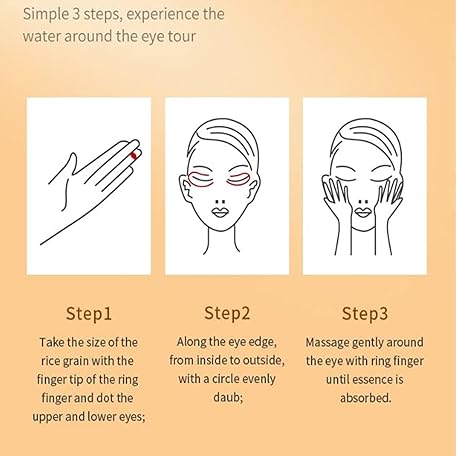 Simple 3 steps, experience the water around the eye tour

Step1

Take the size of the rice grain with the finger tip of the ring finger and dot the upper and lower eyes;

Step2

Along the eye edge, from inside to outside, with a circle evenly daub;

Step3

Massage gently around the eye with ring finger until essence is absorbed.