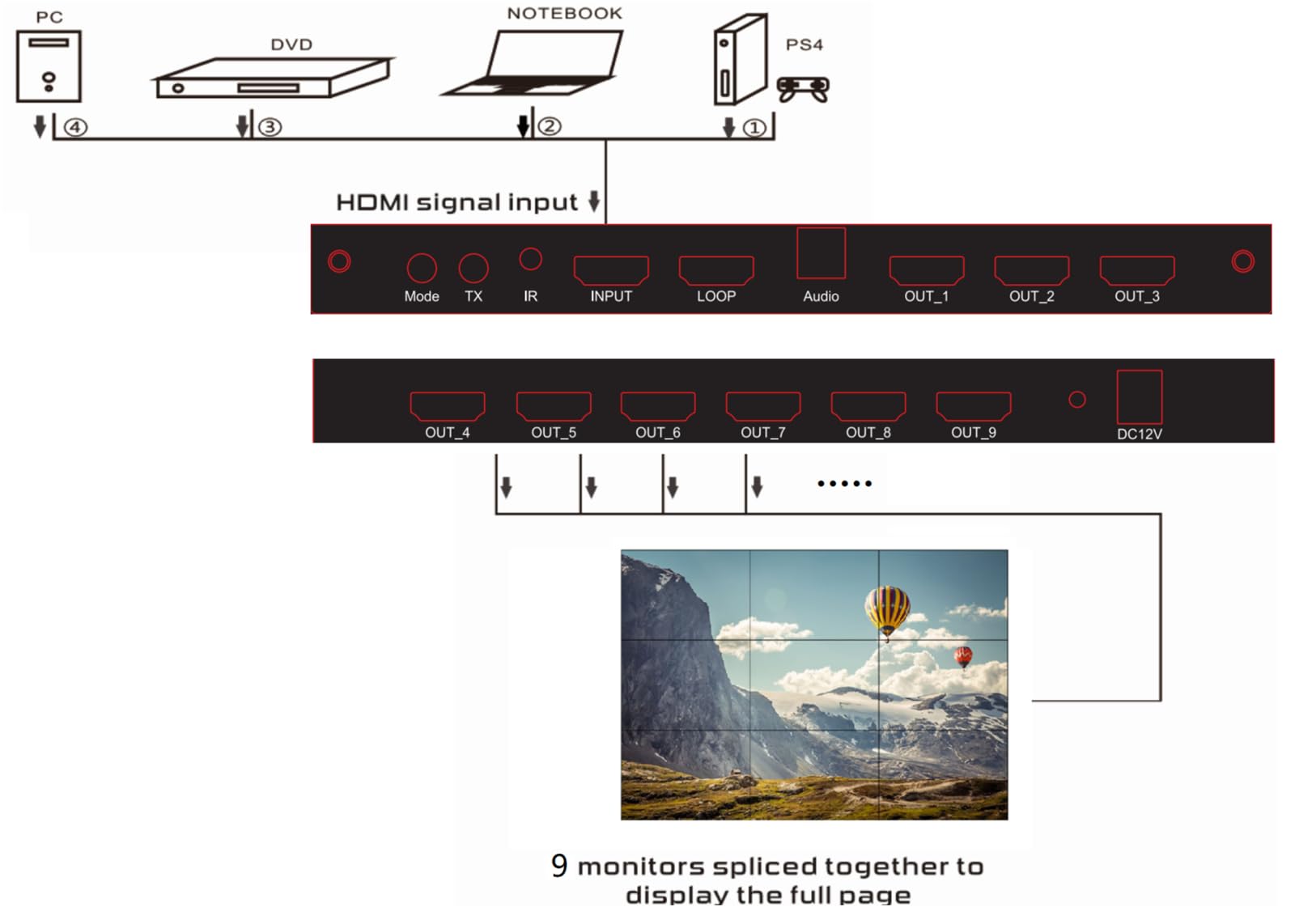 PC

DVD

NOTEBOOK

PS4

④ ③ ② ①

HDMI signal input

Mode TX IR INPUT LOOP Audio OUT_1 OUT_2 OUT_3

OUT_4 OUT_5 OUT_6 OUT_7 OUT_8 OUT_9 DC12V

.....

9 monitors spliced together to display the full page