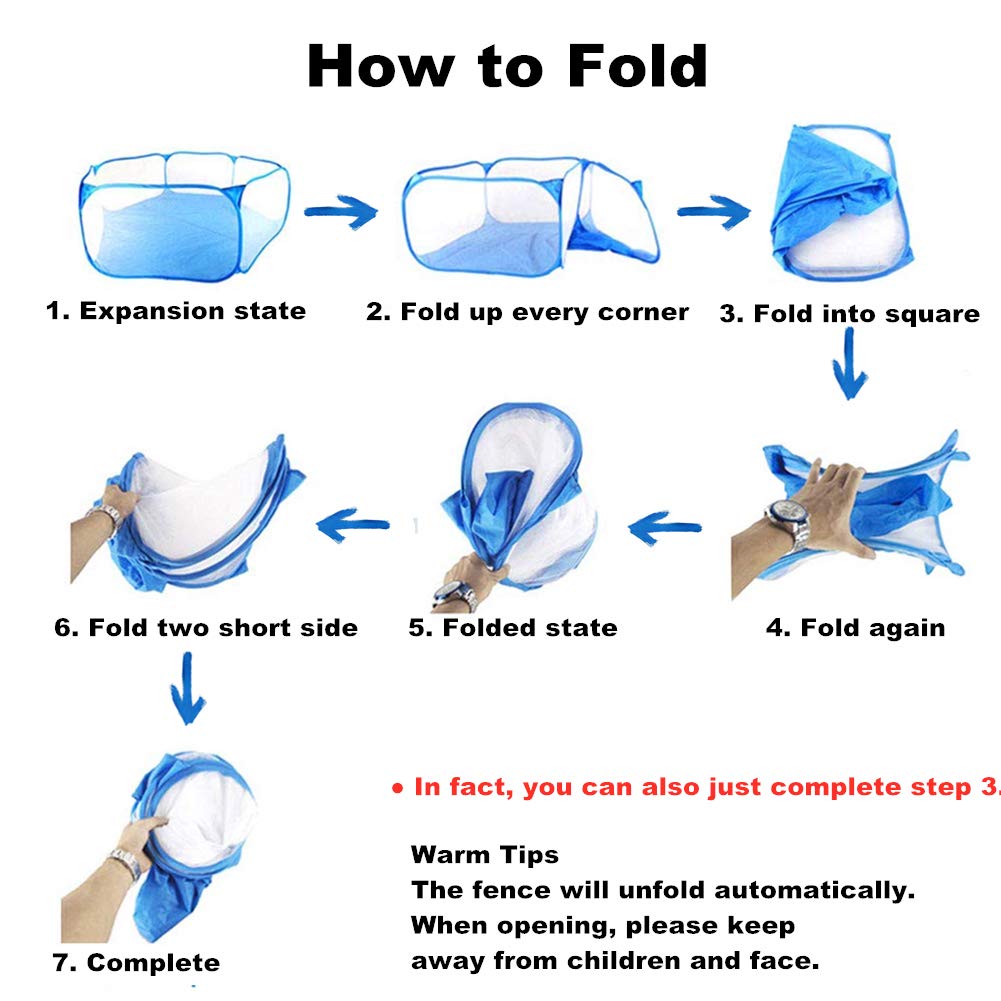 How to Fold

1. Expansion state

2. Fold up every corner

3. Fold into square

4. Fold again

5. Folded state

6. Fold two short side

7. Complete

• In fact, you can also just complete step 3.

Warm Tips
The fence will unfold automatically. When opening, please keep away from children and face.