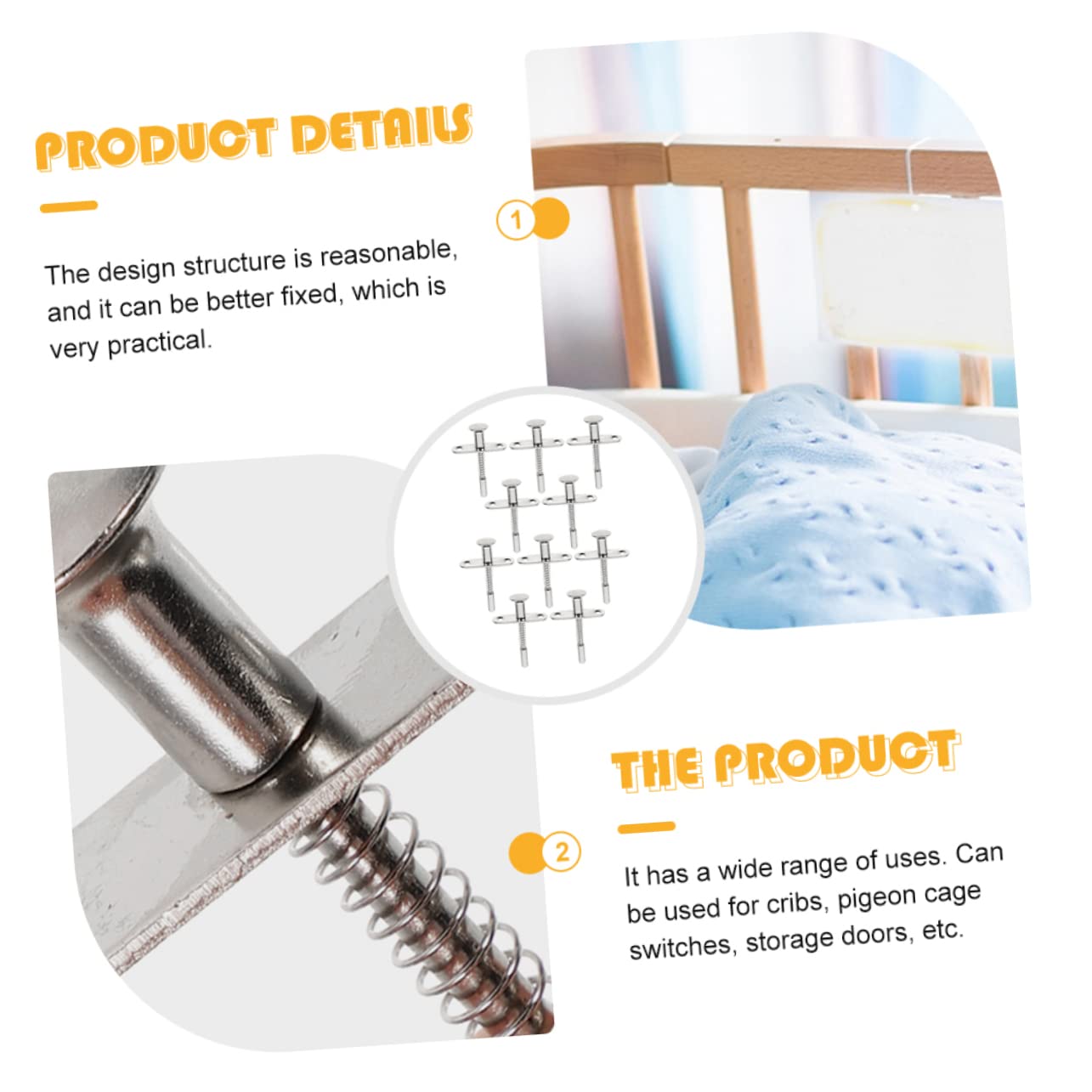 PRODUCT DETAILS

1

The design structure is reasonable, and it can be better fixed, which is very practical.

THE PRODUCT

2

It has a wide range of uses. Can be used for cribs, pigeon cage switches, storage doors, etc.