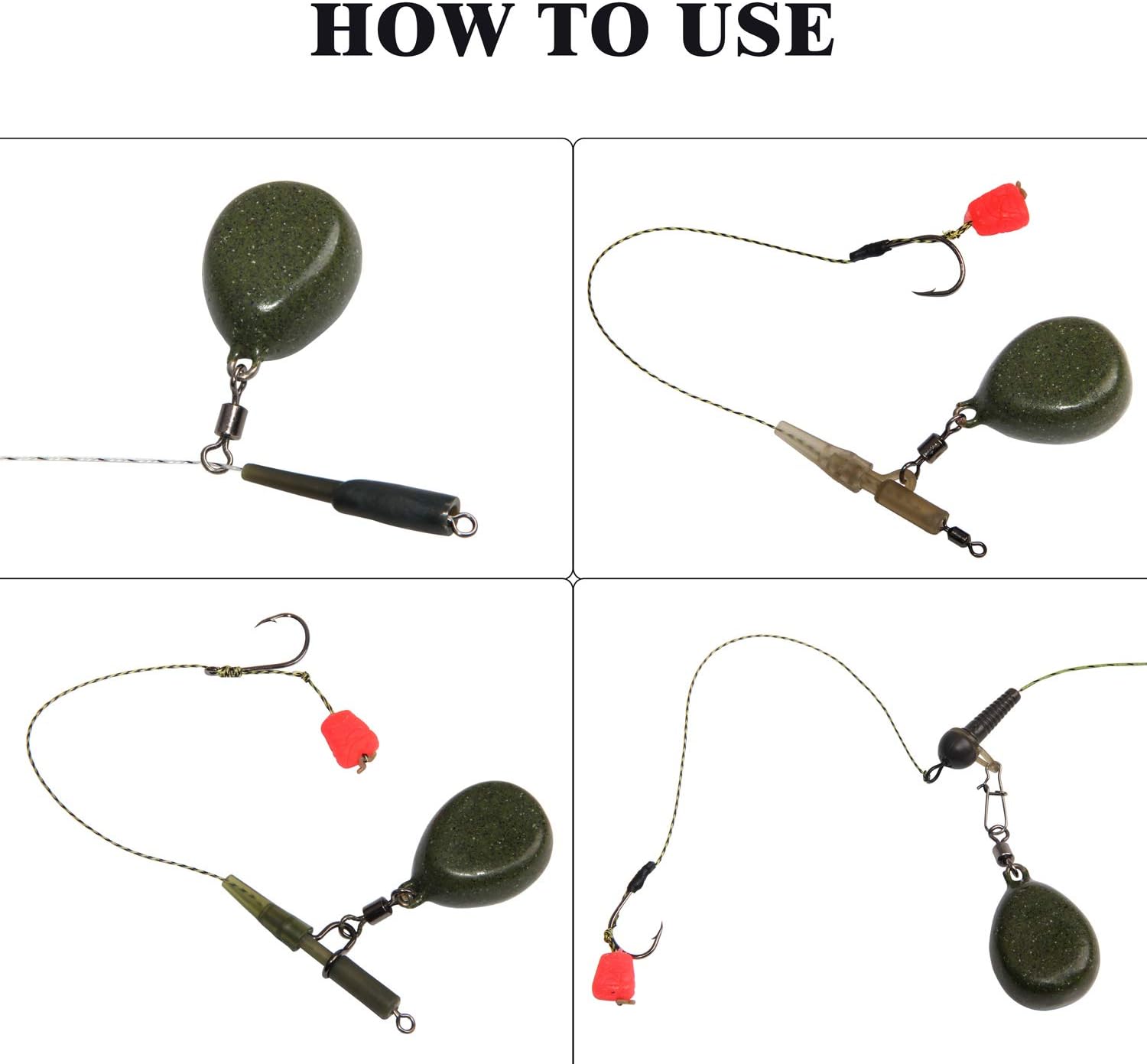 HOW TO USE