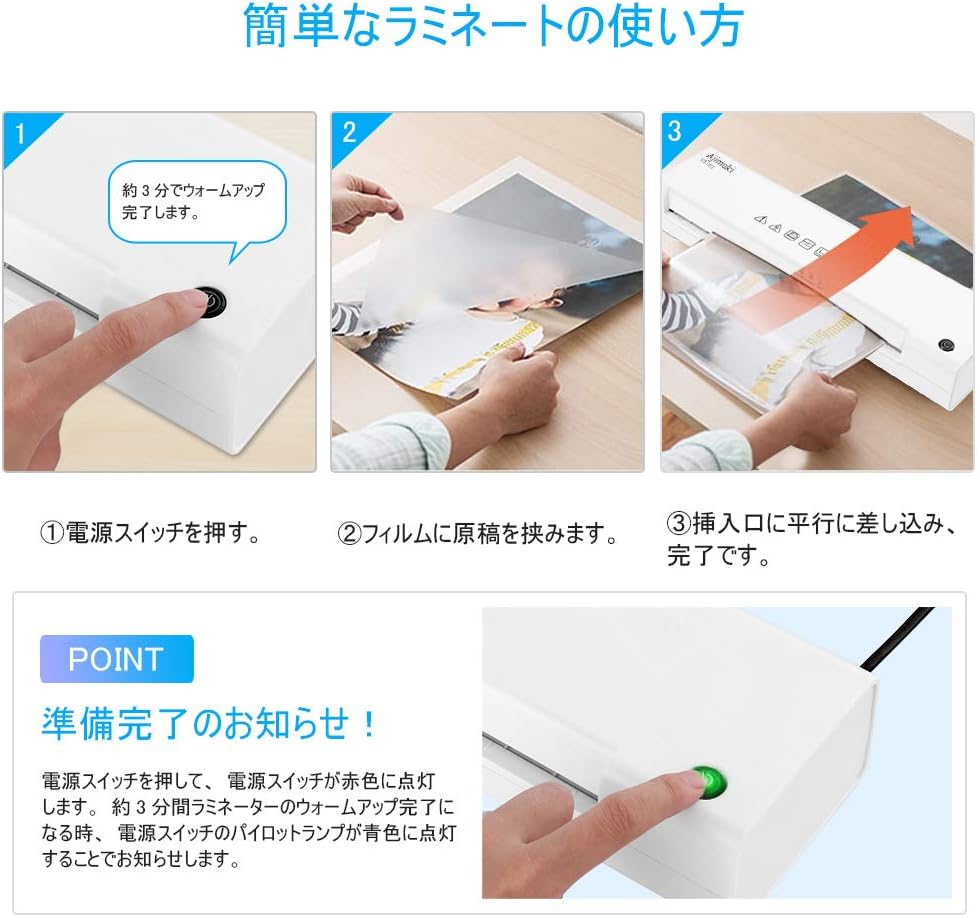 簡単なラミネートの使い方

1

約 3 分でウォームアップ完了します。

2

3

Ajimaki

①電源スイッチを押す。

②フィルムに原稿を挟みます。

③挿入口に平行に差し込み、完了です。

POINT

準備完了のお知らせ！

電源スイッチを押して、 電源スイッチが赤色に点灯します。 約 3 分間ラミネーターのウォームアップ完了になる時、 電源スイッチのパイロットランプが青色に点灯することでお知らせします。