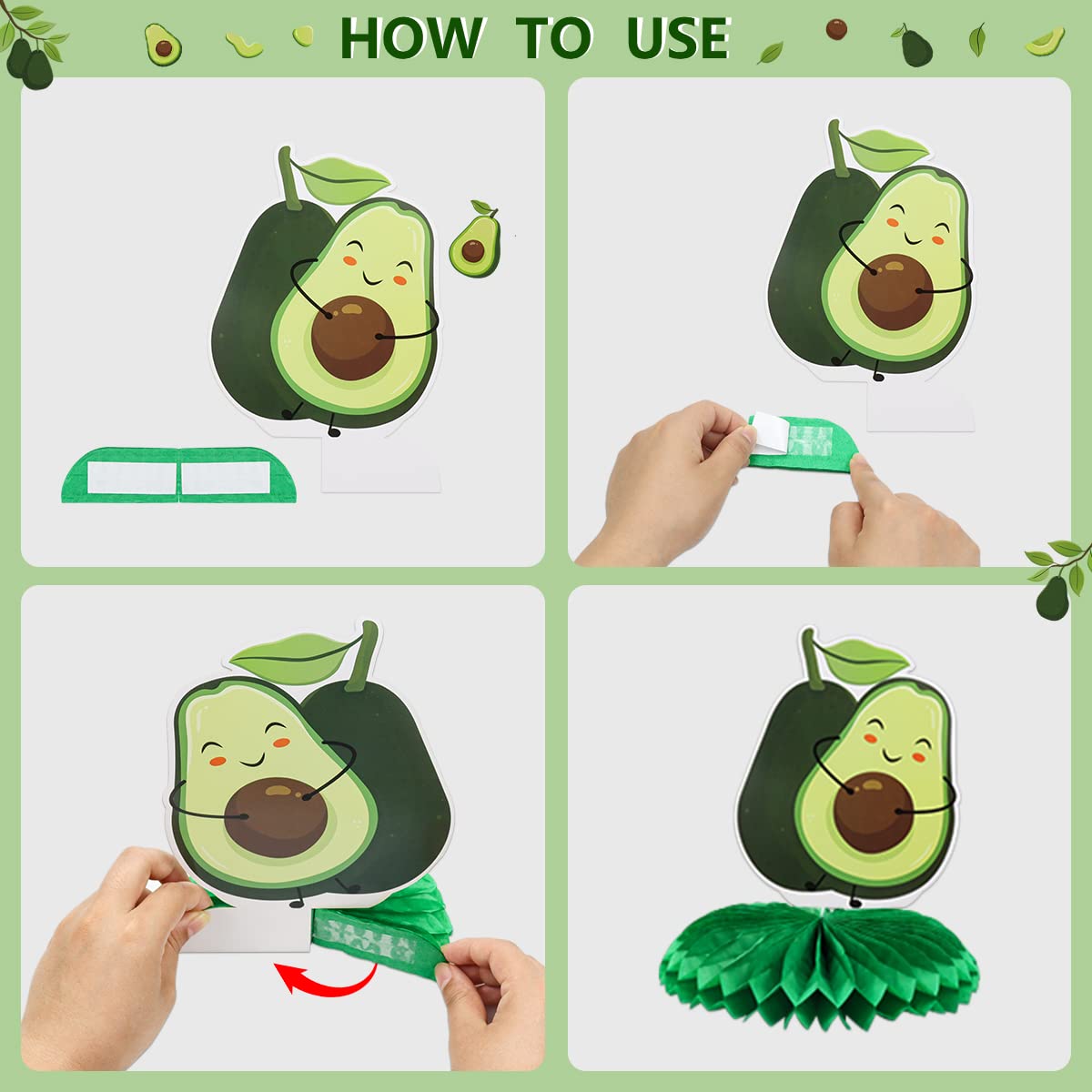 HOW TO USE