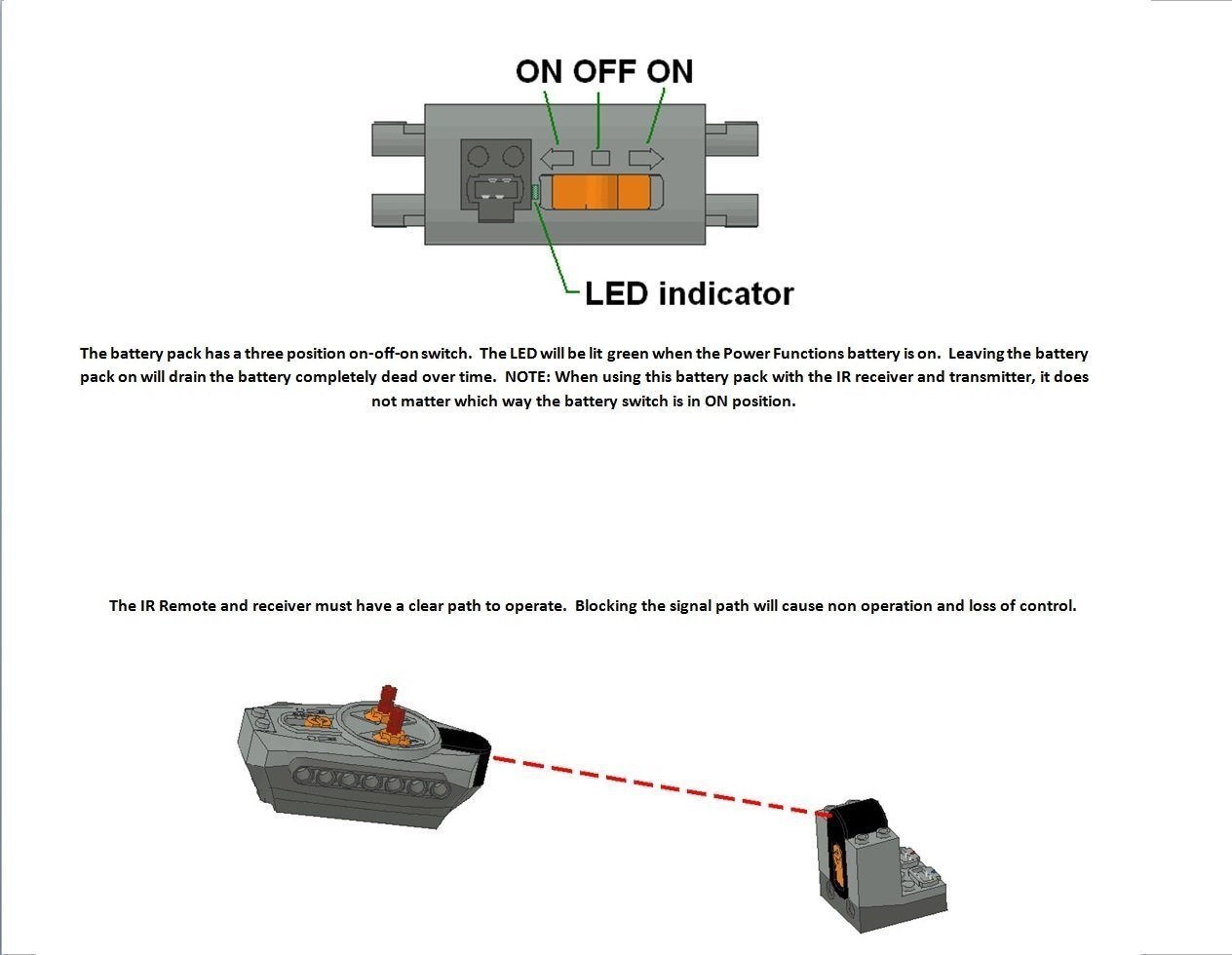 ON OFF ON

LED indicator

The battery pack has a three position on-off-on switch. The LED will be lit green when the Power Functions battery is on. Leaving the battery pack on will drain the battery completely dead over time. NOTE: When using this battery pack with the IR receiver and transmitter, it does not matter which way the battery switch is in ON position.

The IR Remote and receiver must have a clear path to operate. Blocking the signal path will cause non operation and loss of control.