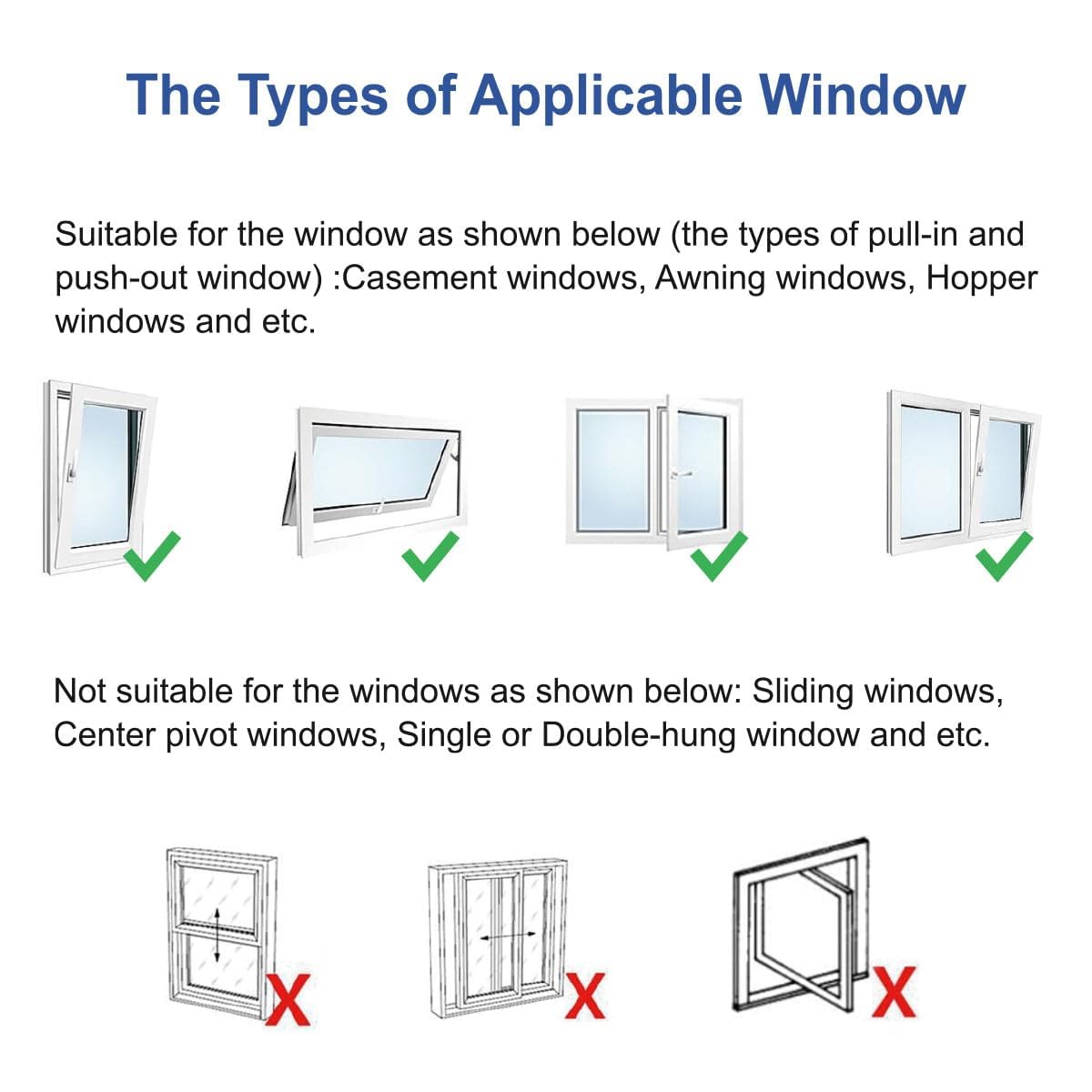 The Types of Applicable Window

Suitable for the window as shown below (the types of pull-in and push-out window) :Casement windows, Awning windows, Hopper windows and etc.

Not suitable for the windows as shown below: Sliding windows, Center pivot windows, Single or Double-hung window and etc.