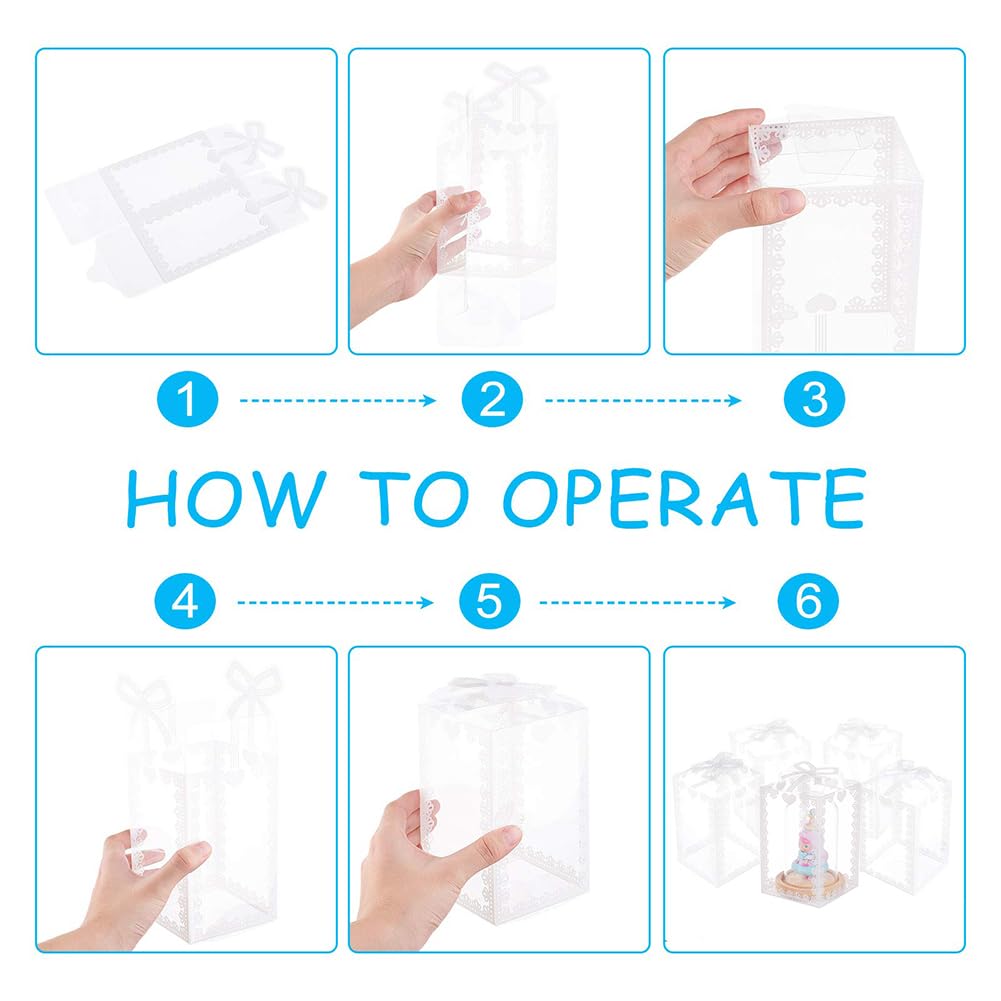 1
2
3
HOW TO OPERATE
4
5
6