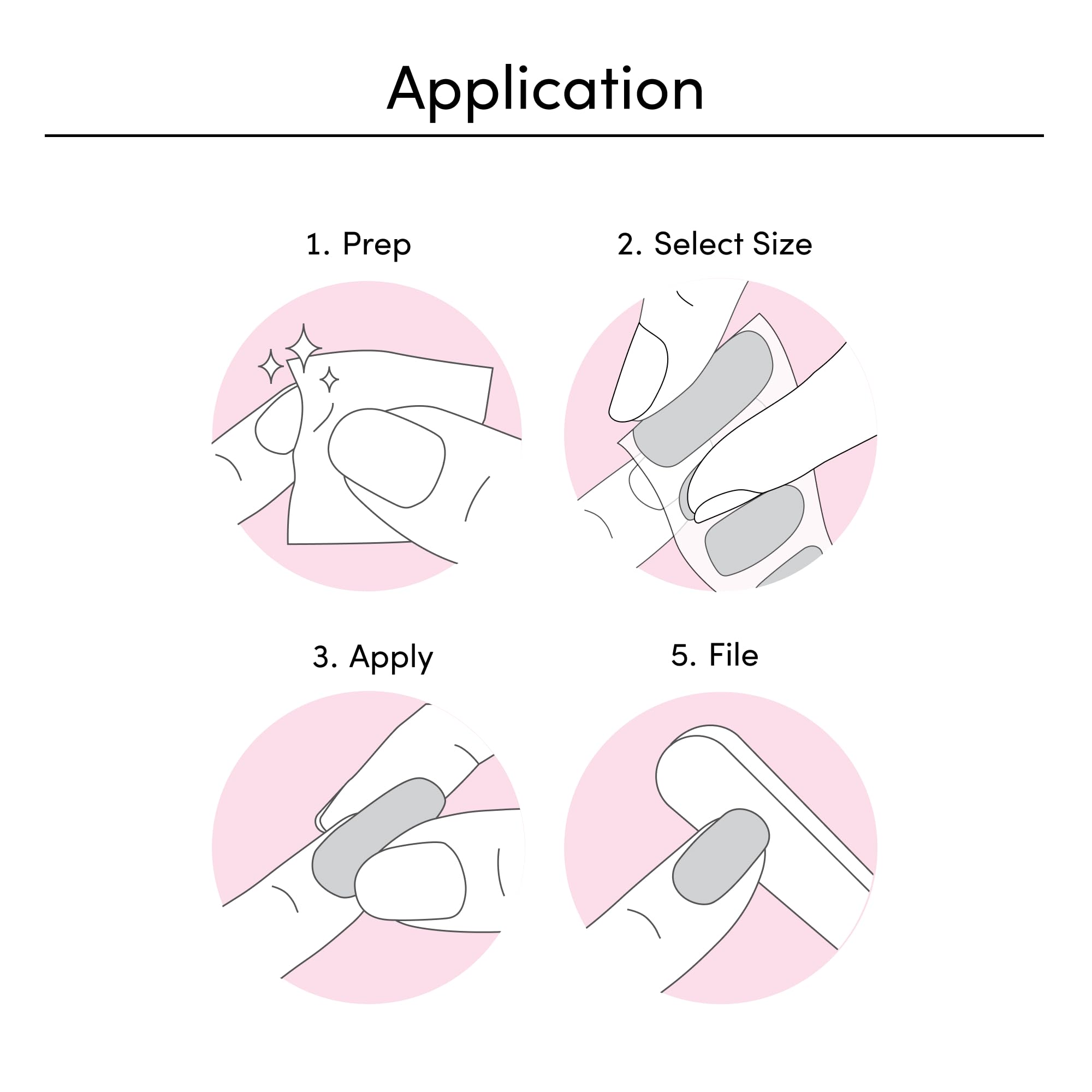 Application

1. Prep

2. Select Size

3. Apply

5. File