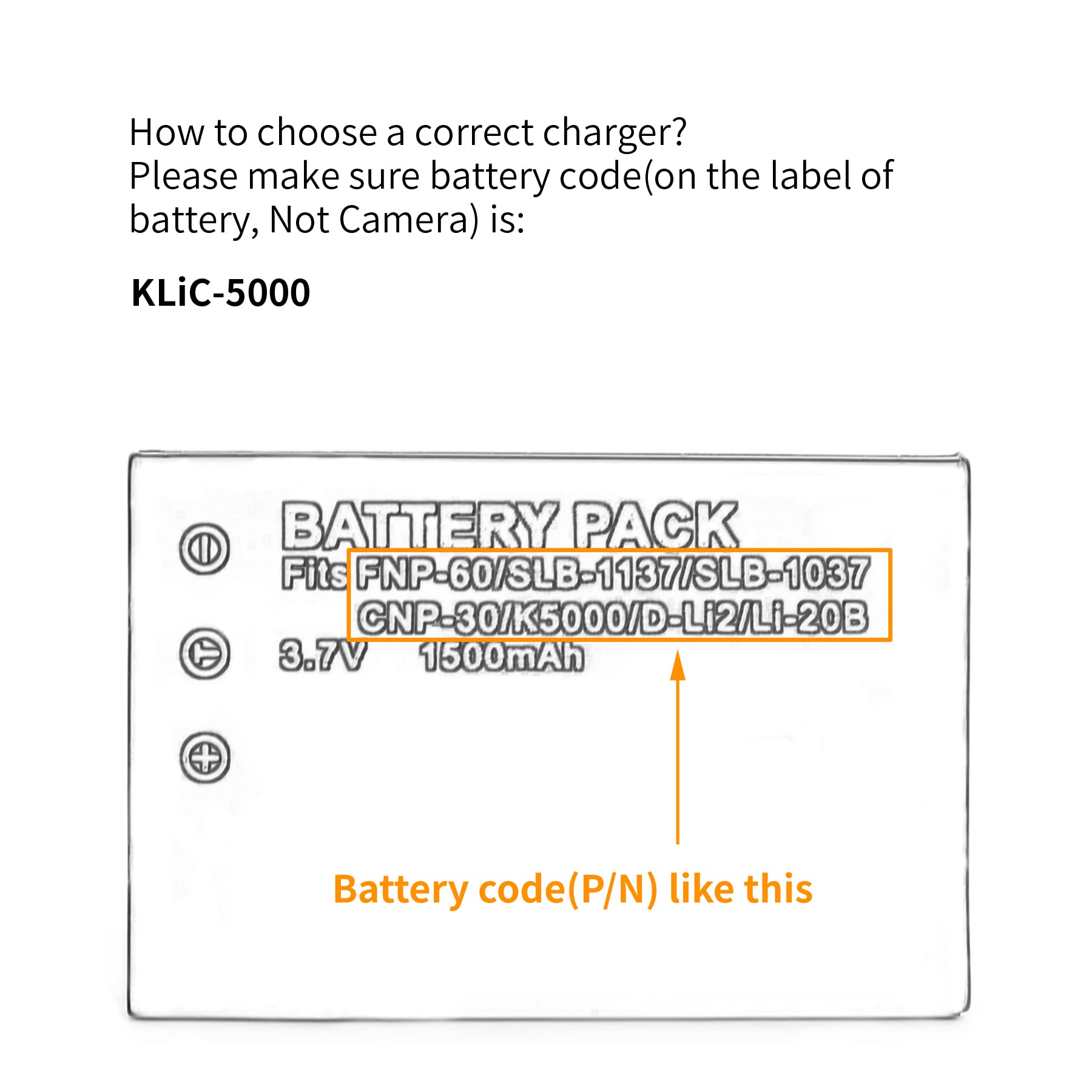 How to choose a correct charger?
Please make sure battery code(on the label of battery, Not Camera) is:

KLiC-5000

BATTERY PACK
Fits FNP-60/SLB-1137/SLB-1037
CNP-30/K5000/D-Li2/Li-20B
3.7V 1500mAh

Battery code(P/N) like this