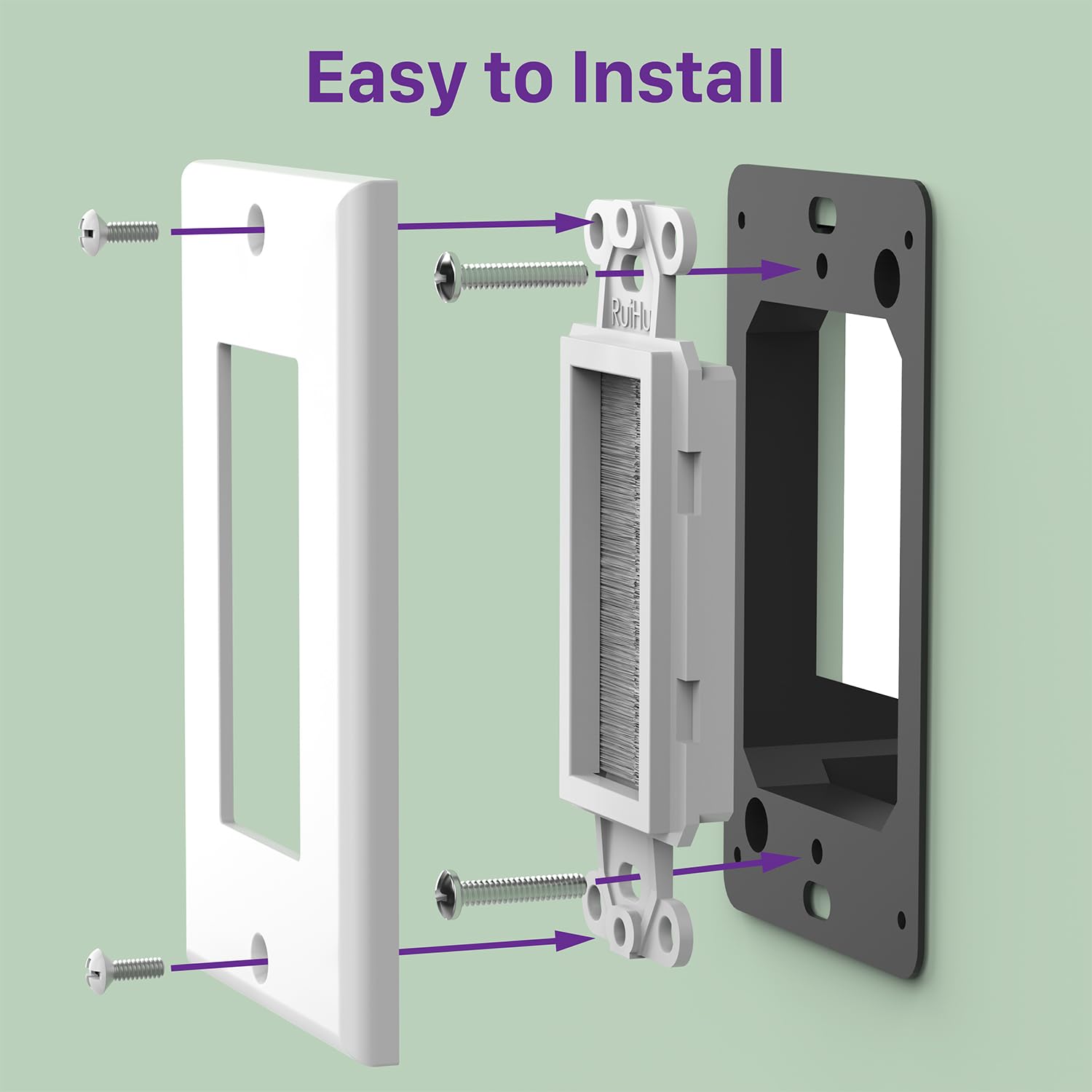 Easy to Install

RuiHu