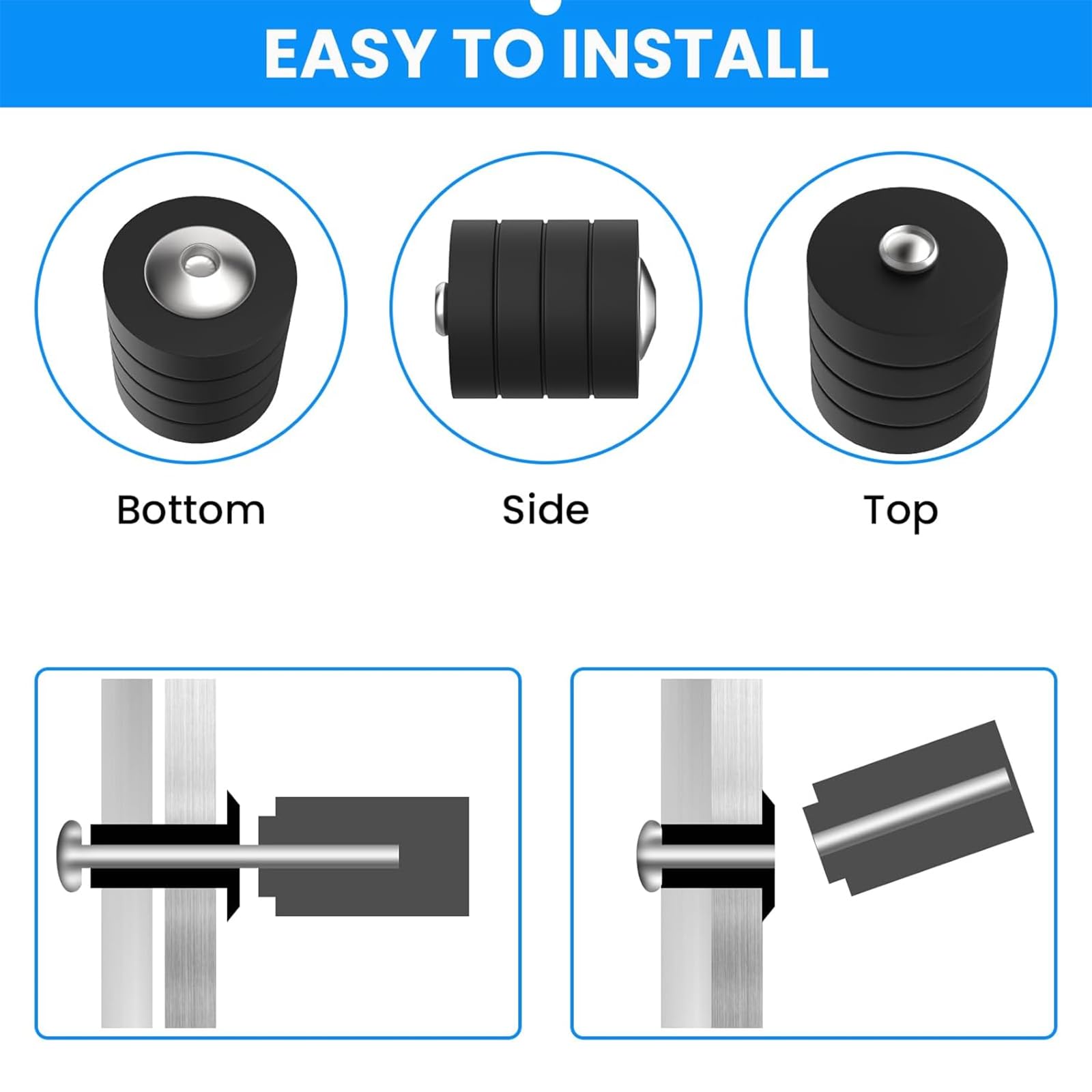 EASY TO INSTALL

Bottom

Side

Top