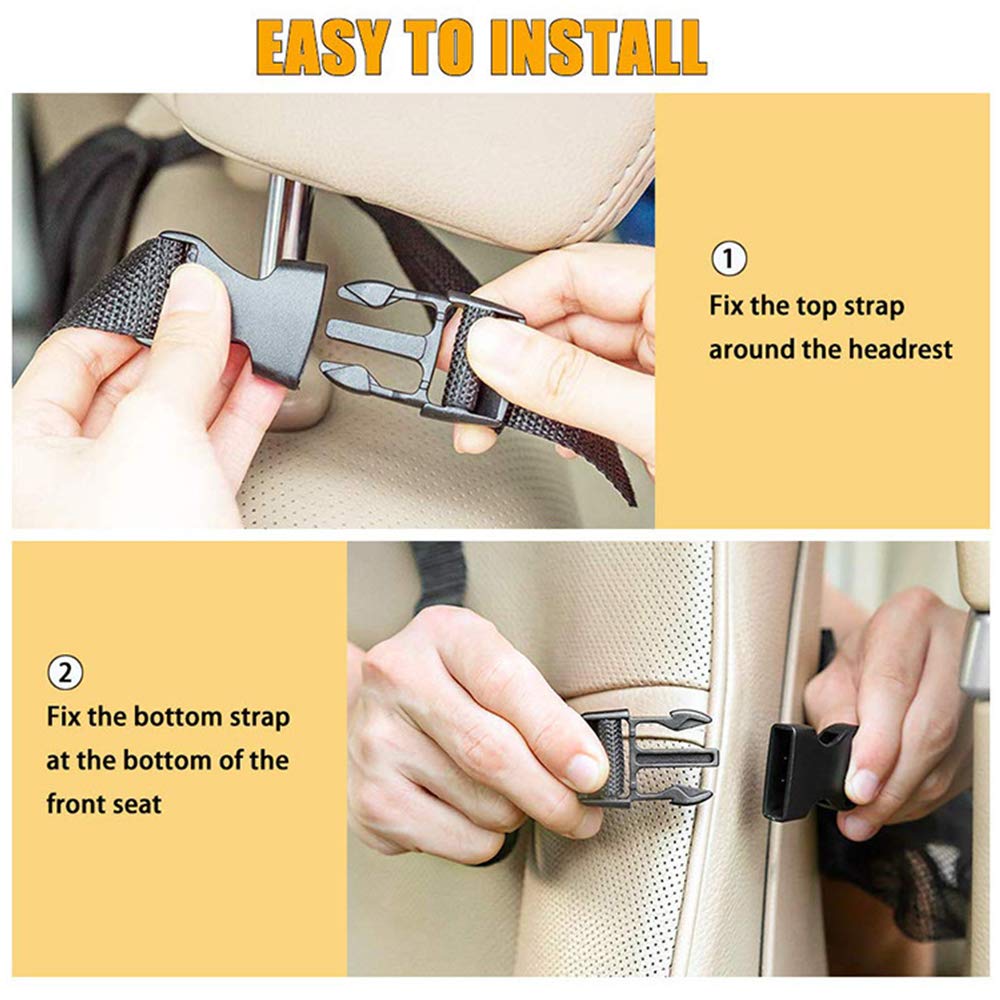 EASY TO INSTALL

①
Fix the top strap around the headrest

②
Fix the bottom strap at the bottom of the front seat