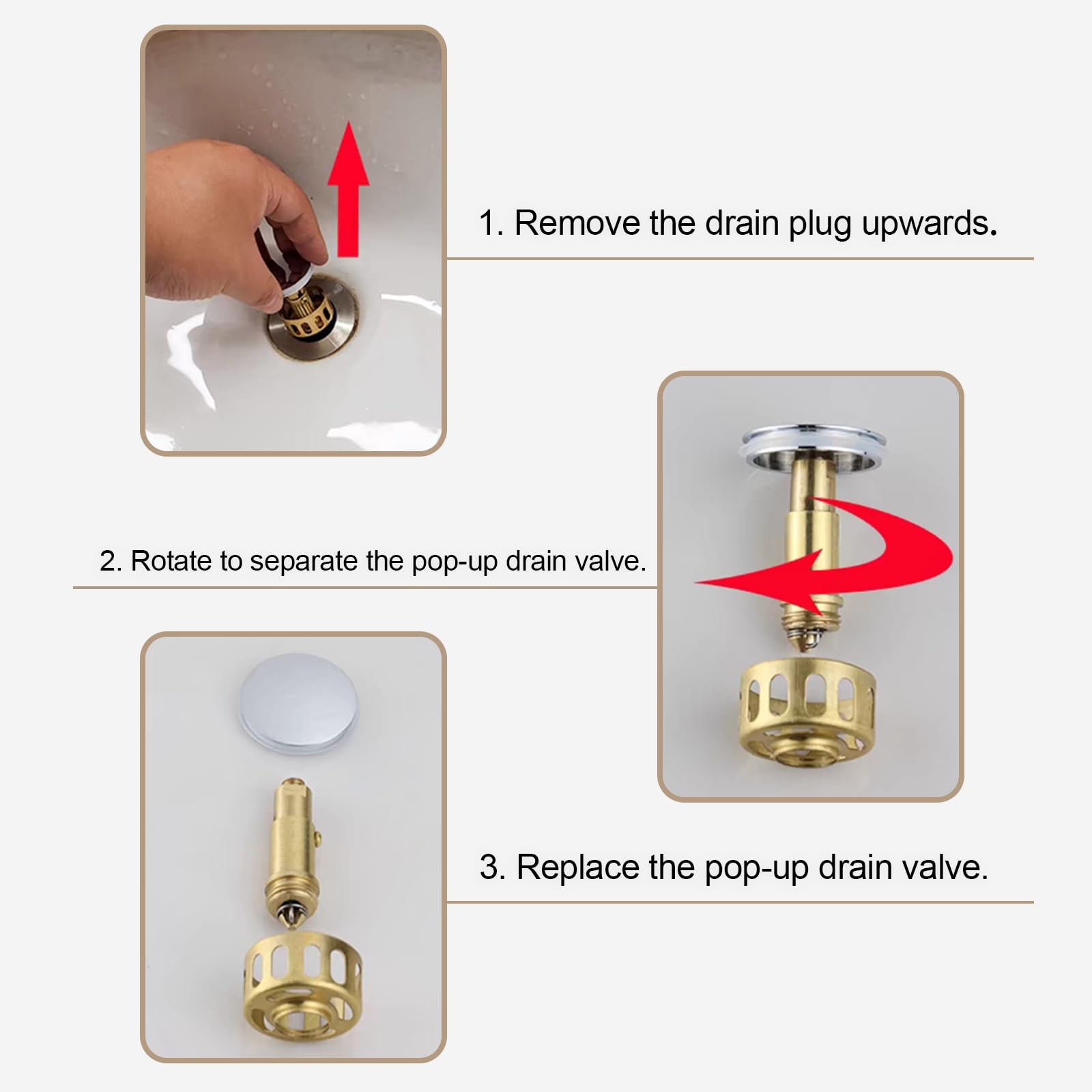 1. Remove the drain plug upwards.

2. Rotate to separate the pop-up drain valve.

3. Replace the pop-up drain valve.