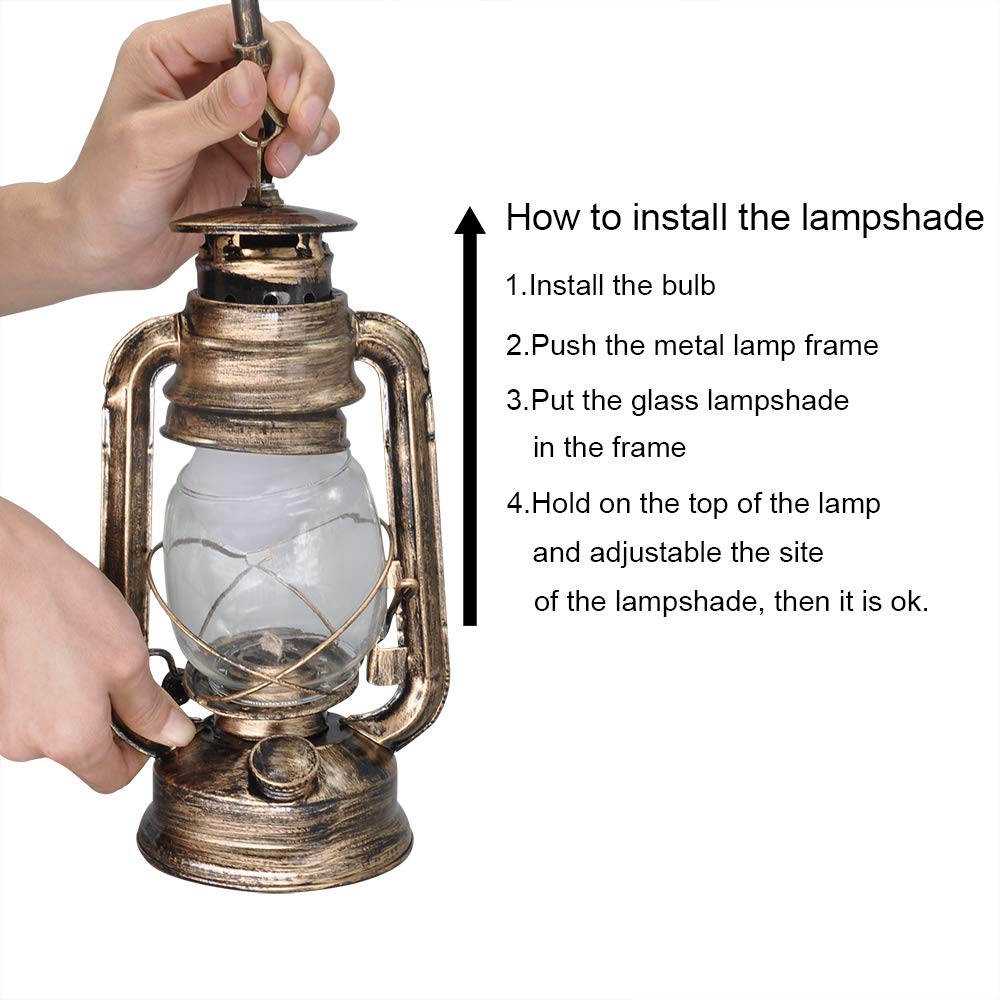 How to install the lampshade

1.Install the bulb

2.Push the metal lamp frame

3.Put the glass lampshade in the frame

4.Hold on the top of the lamp and adjustable the site of the lampshade, then it is ok.