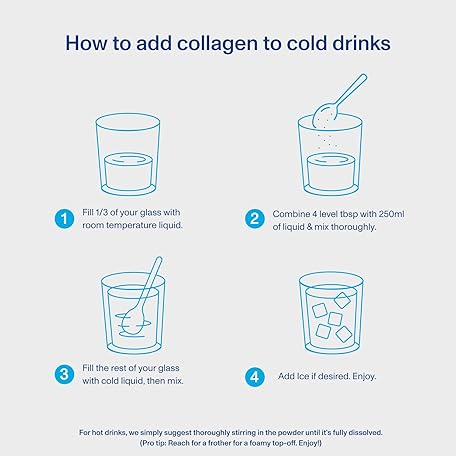 How to add collagen to cold drinks

1 Fill 1/3 of your glass with room temperature liquid.

2 Combine 4 level tbsp with 250ml of liquid & mix thoroughly.

3 Fill the rest of your glass with cold liquid, then mix.

4 Add Ice if desired. Enjoy.

For hot drinks, we simply suggest thoroughly stirring in the powder until it's fully dissolved. (Pro tip: Reach for a frother for a foamy top-off. Enjoy!)